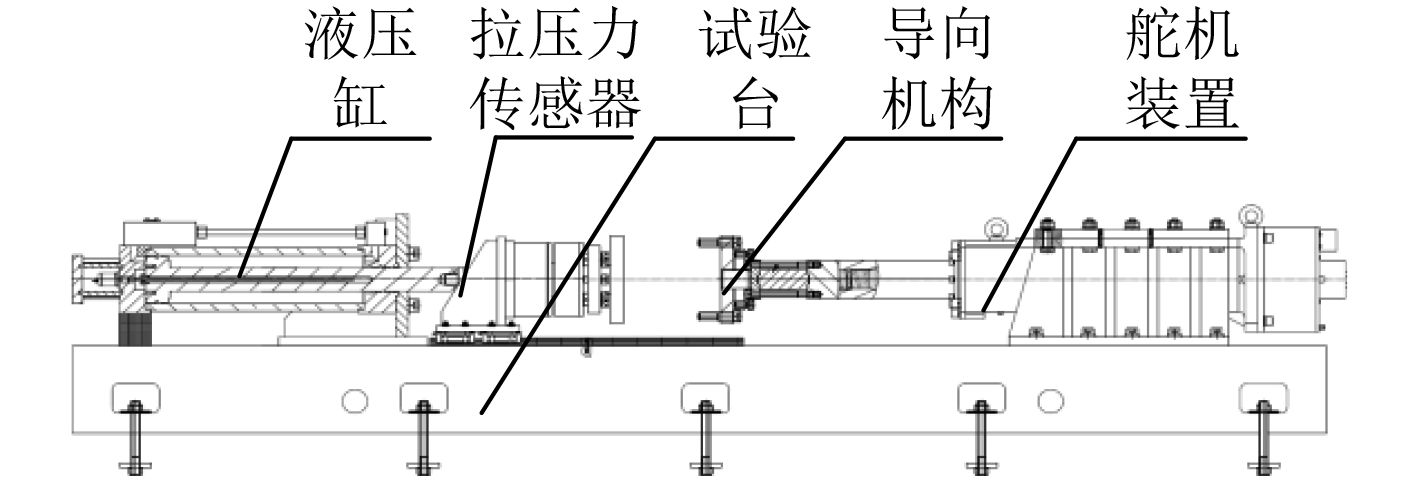 液压缸

拉压力传感器

试验台

导向机构

舵机装置