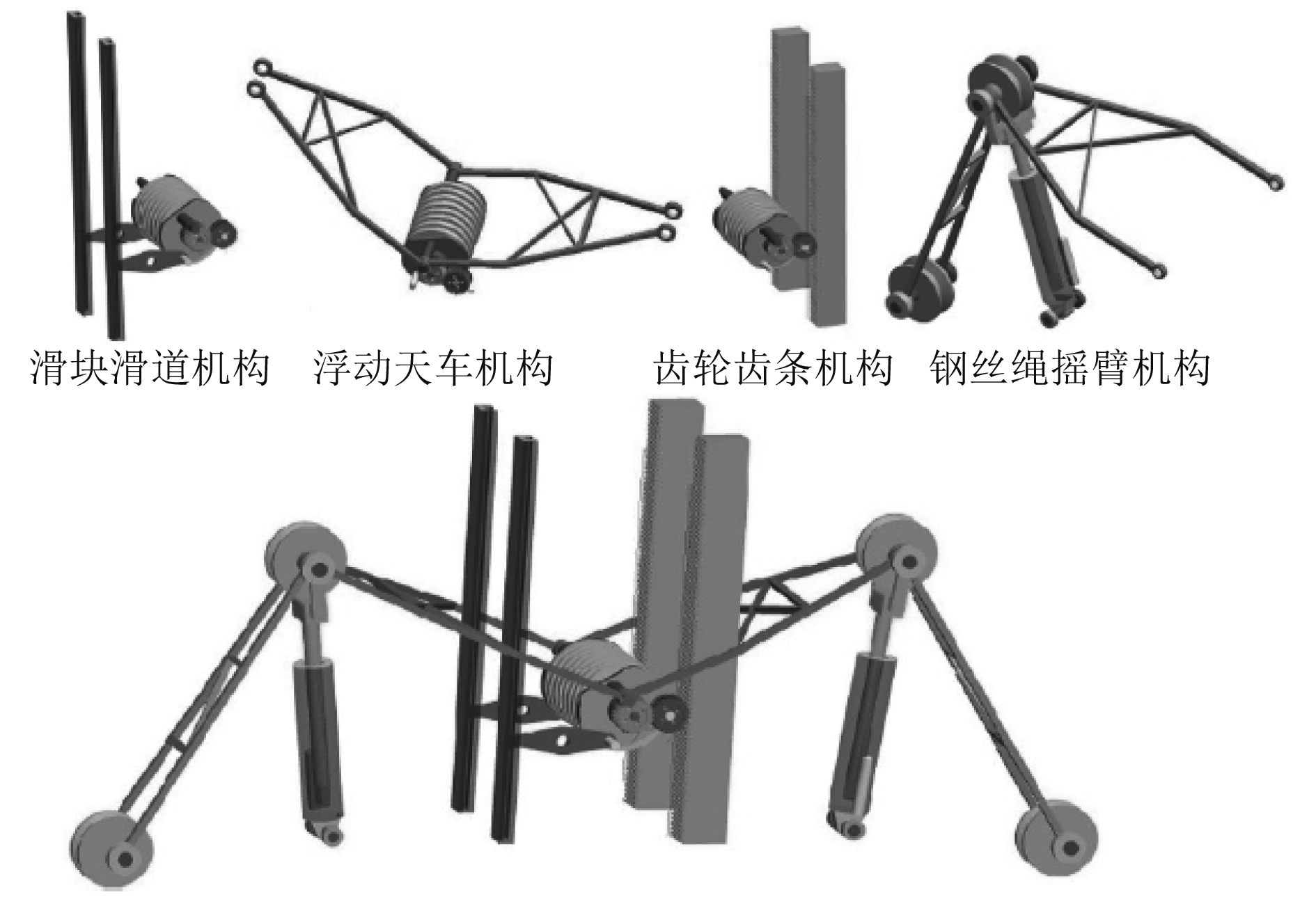 滑块滑道机构 浮动天车机构 齿轮齿条机构 钢丝绳摇臂机构