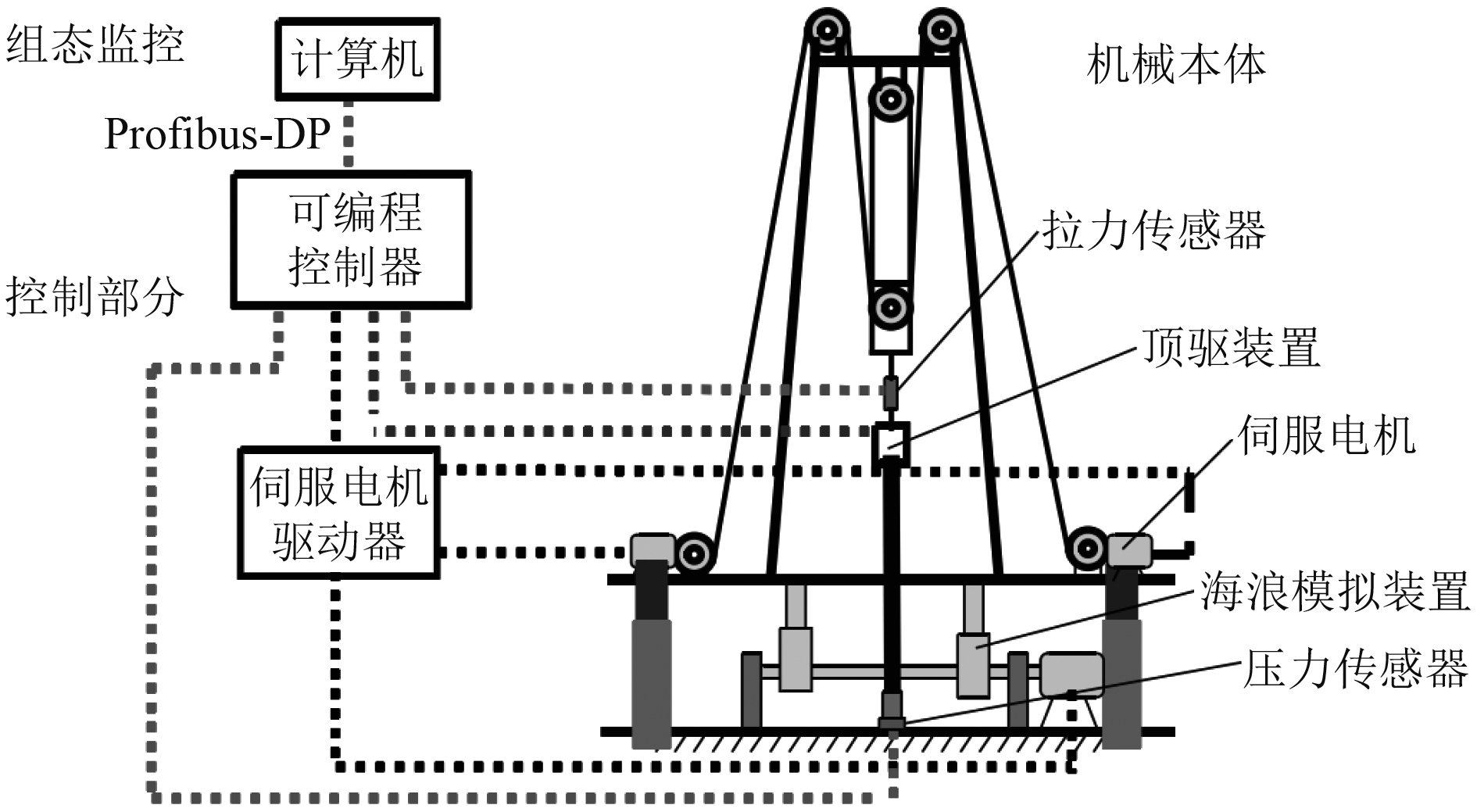 组态监控

计算机

Profibus-DP

可编程控制器

控制部分

伺服电机驱动器

机械本体

拉力传感器

顶驱装置

伺服电机

海浪模拟装置

压力传感器