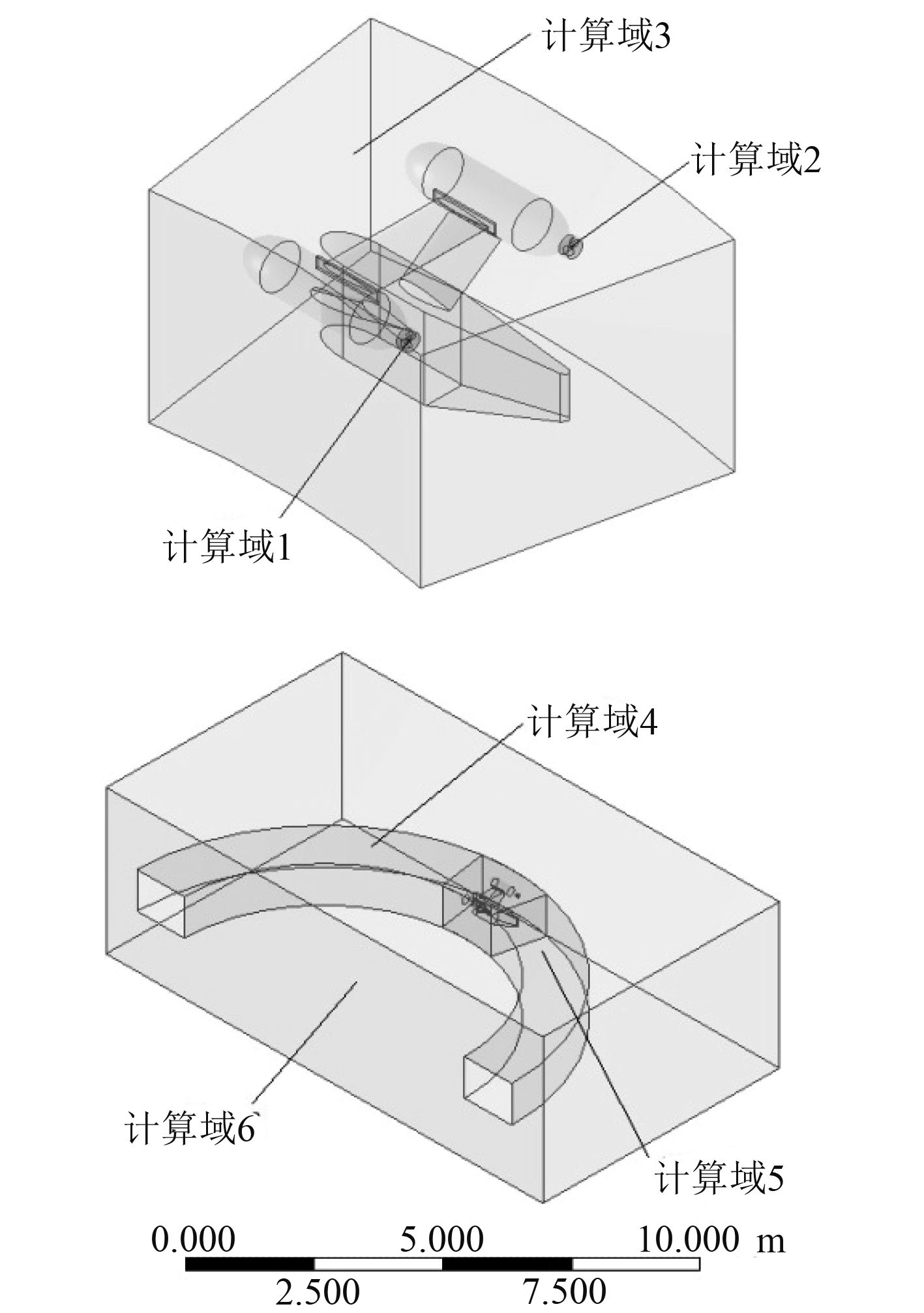 计算域3

计算域2

计算域1

计算域4

计算域6

计算域5

0.000 5.000 10.000 m

2.500 7.500