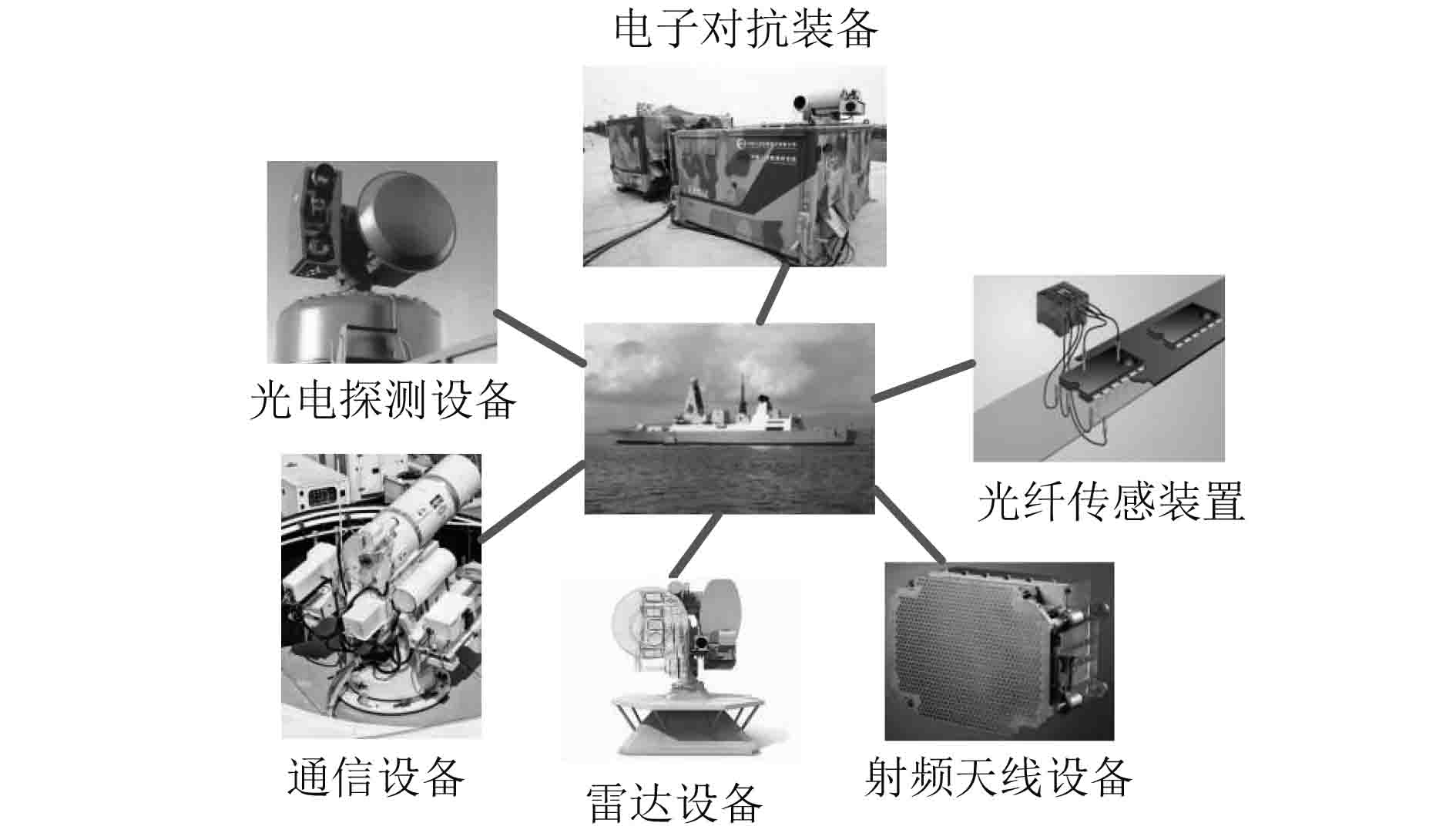 电子对抗装备

光电探测设备

光纤传感装置

通信设备

雷达设备

射频天线设备