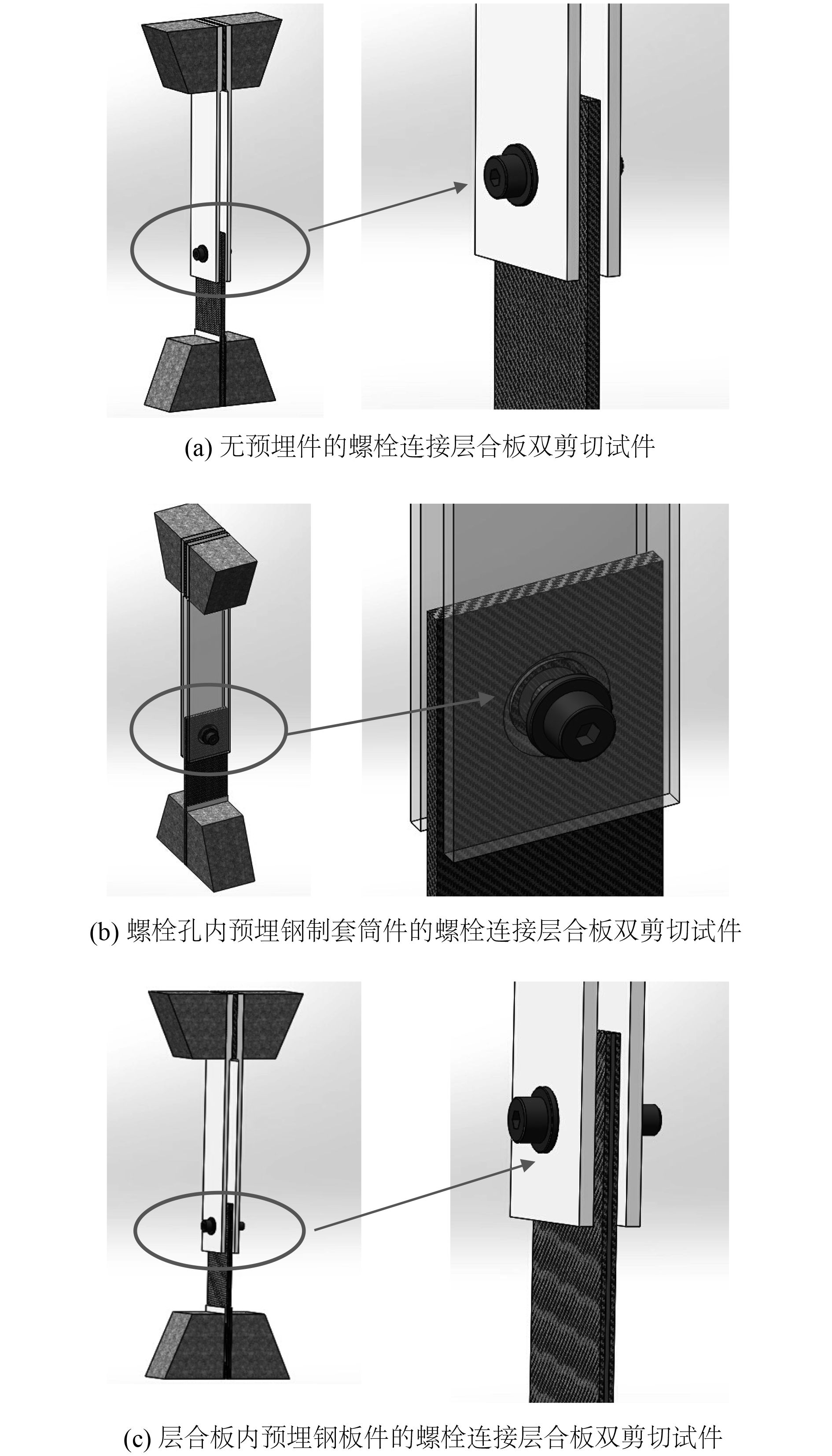 (a) 无预埋件的螺栓连接层合板双剪切试件

(b) 螺栓孔内预埋钢制套筒件的螺栓连接层合板双剪切试件

(c) 层合板内预埋钢板件的螺栓连接层合板双剪切试件