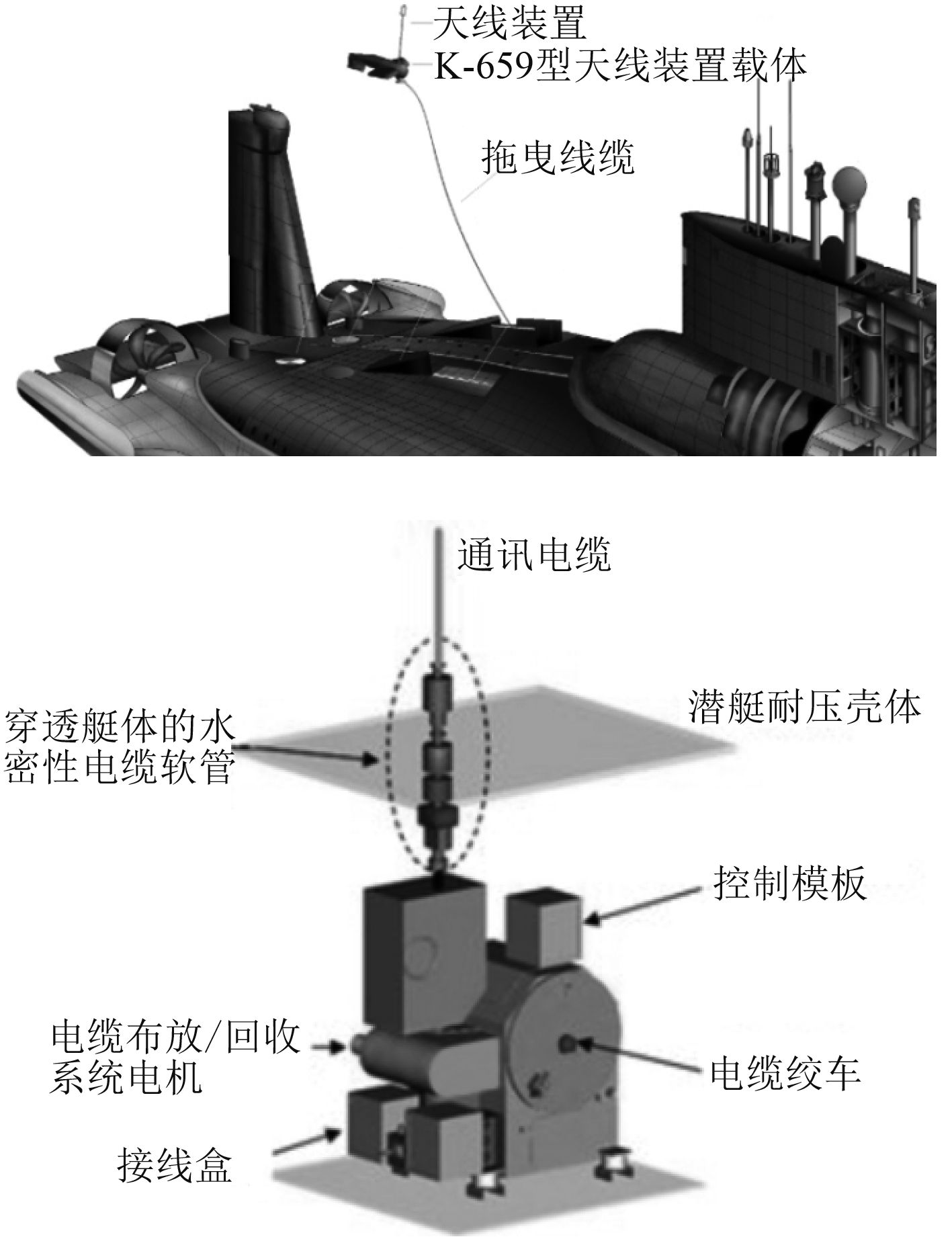 天线装置
K-659型天线装置载体
拖曳线缆

通讯电缆
穿透艇体的水密性电缆软管
潜艇耐压壳体
控制模板
电缆布放/回收系统电机
电缆绞车
接线盒