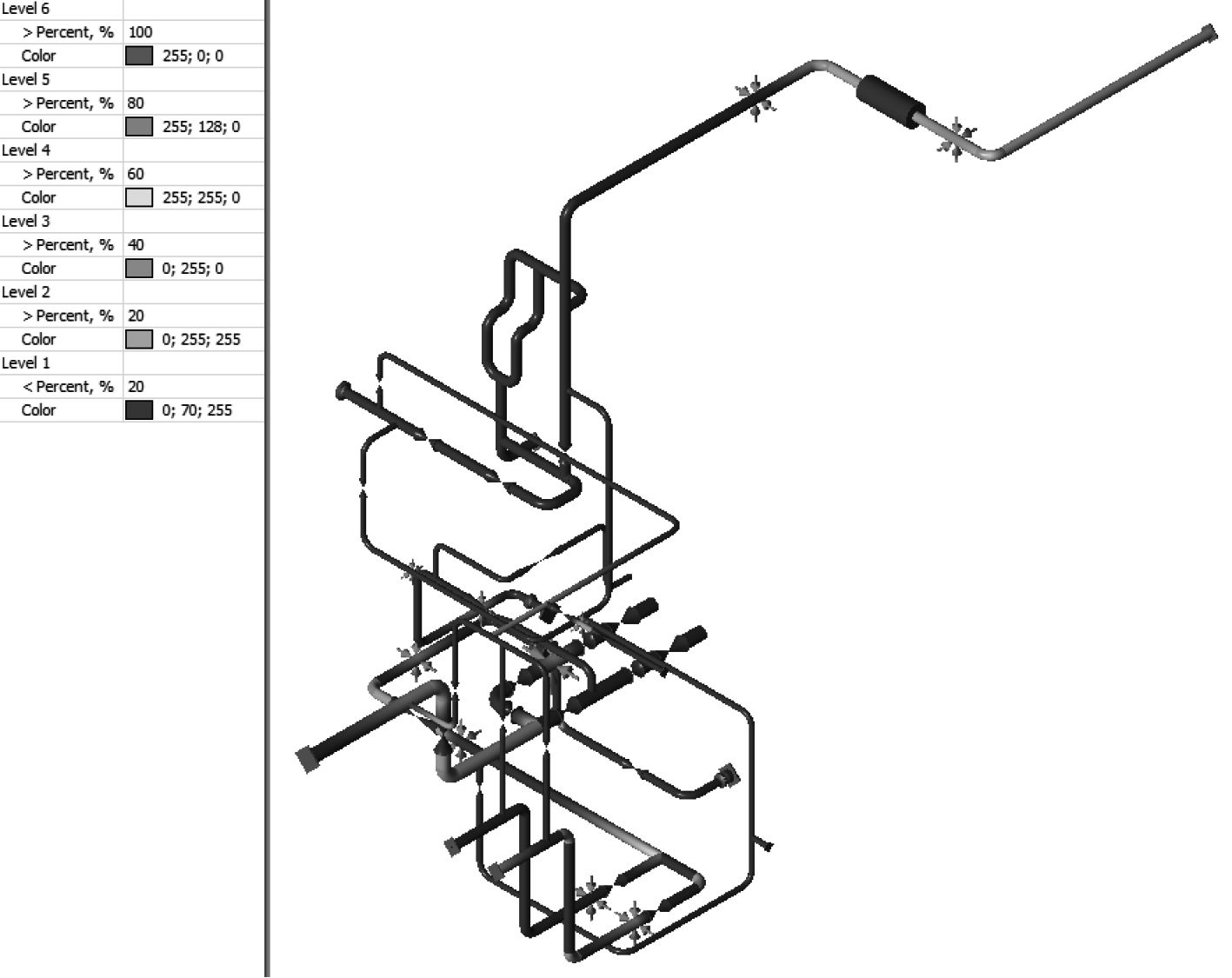 | Level 6 | |
|---|---|
| > Percent, % | 100 |
| Color | 255; 0; 0 |
| Level 5 | |
| > Percent, % | 80 |
| Color | 255; 128; 0 |
| Level 4 | |
| > Percent, % | 60 |
| Color | 255; 255; 0 |
| Level 3 | |
| > Percent, % | 40 |
| Color | 0; 255; 0 |
| Level 2 | |
| > Percent, % | 20 |
| Color | 0; 255; 255 |
| Level 1 | |
| < Percent, % | 20 |
| Color | 0; 70; 255 |