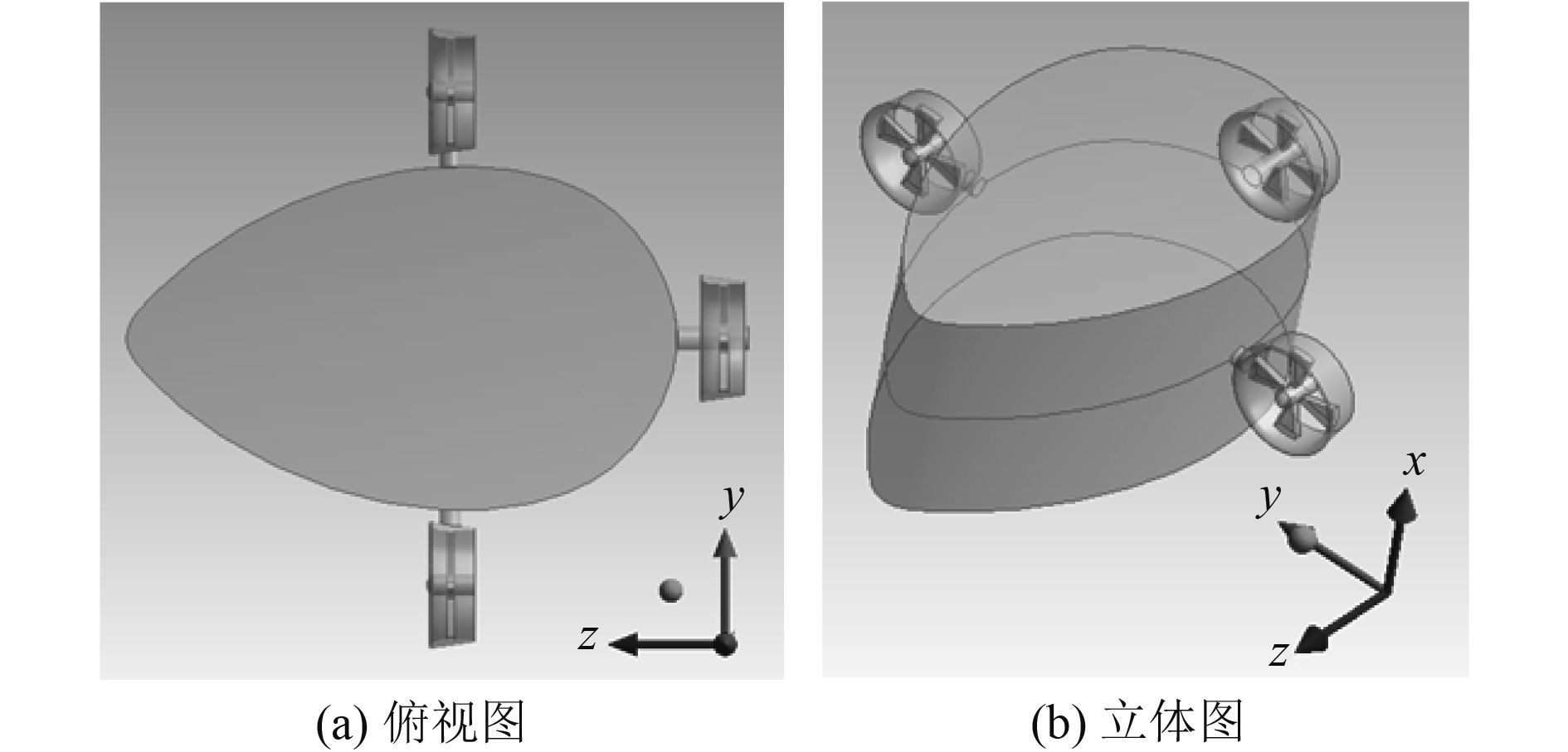 $y$

$z$

(a) 俯视图

$x$

$y$

$z$

(b) 立体图