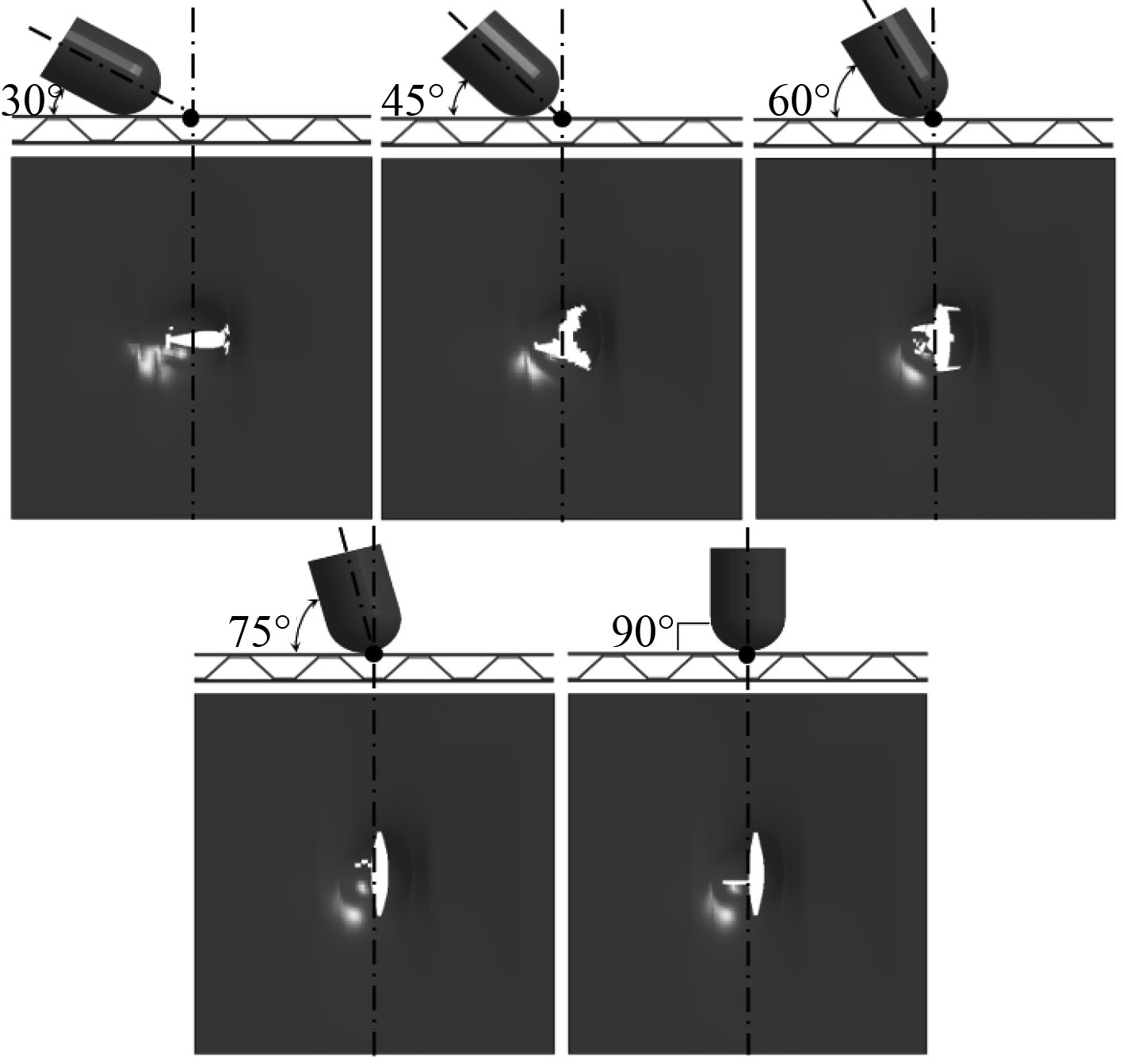 30°

45°

60°

75°

90°