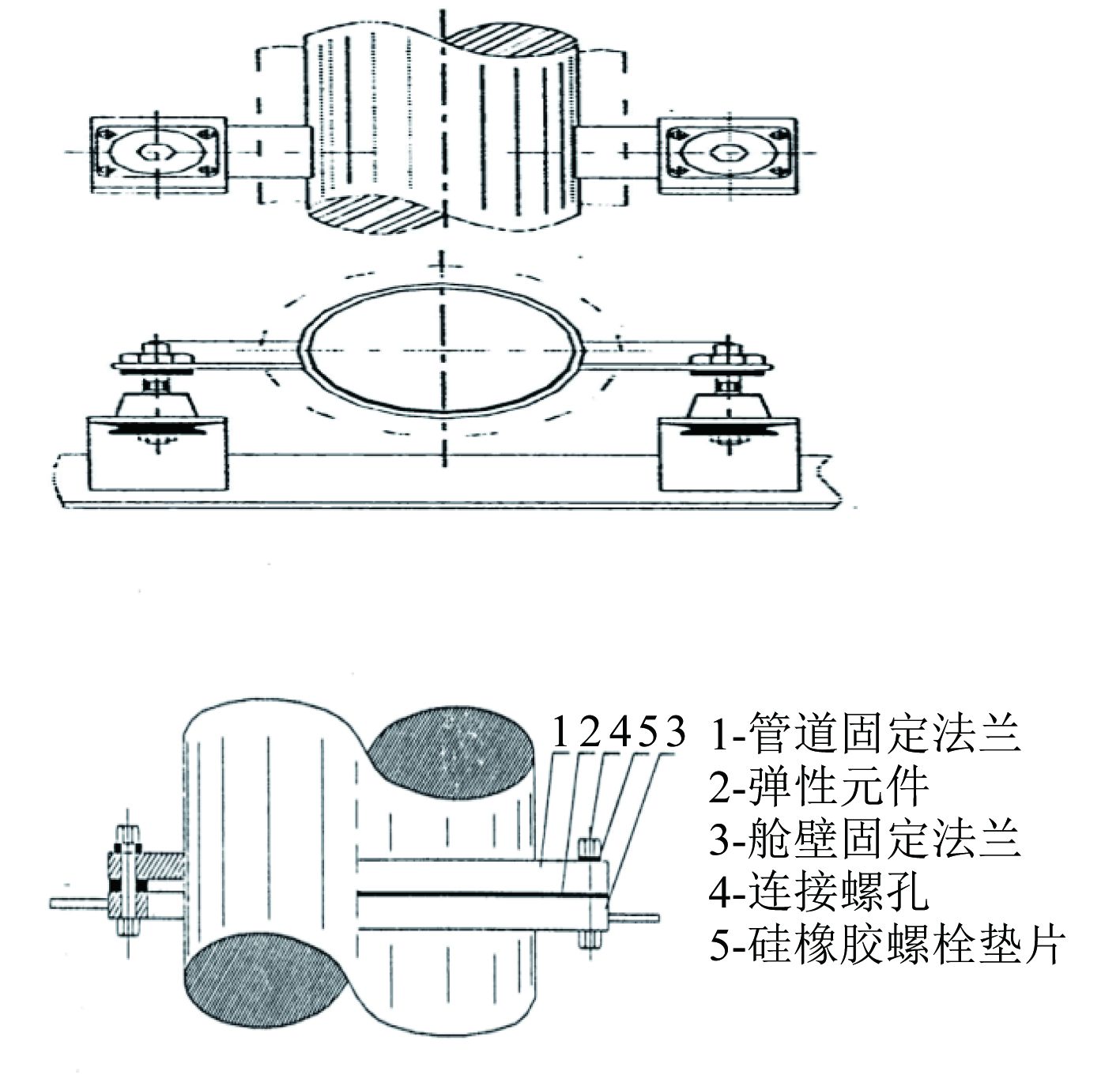 1 2 4 5 3

1-管道固定法兰
2-弹性元件
3-舱壁固定法兰
4-连接螺孔
5-硅橡胶螺栓垫片