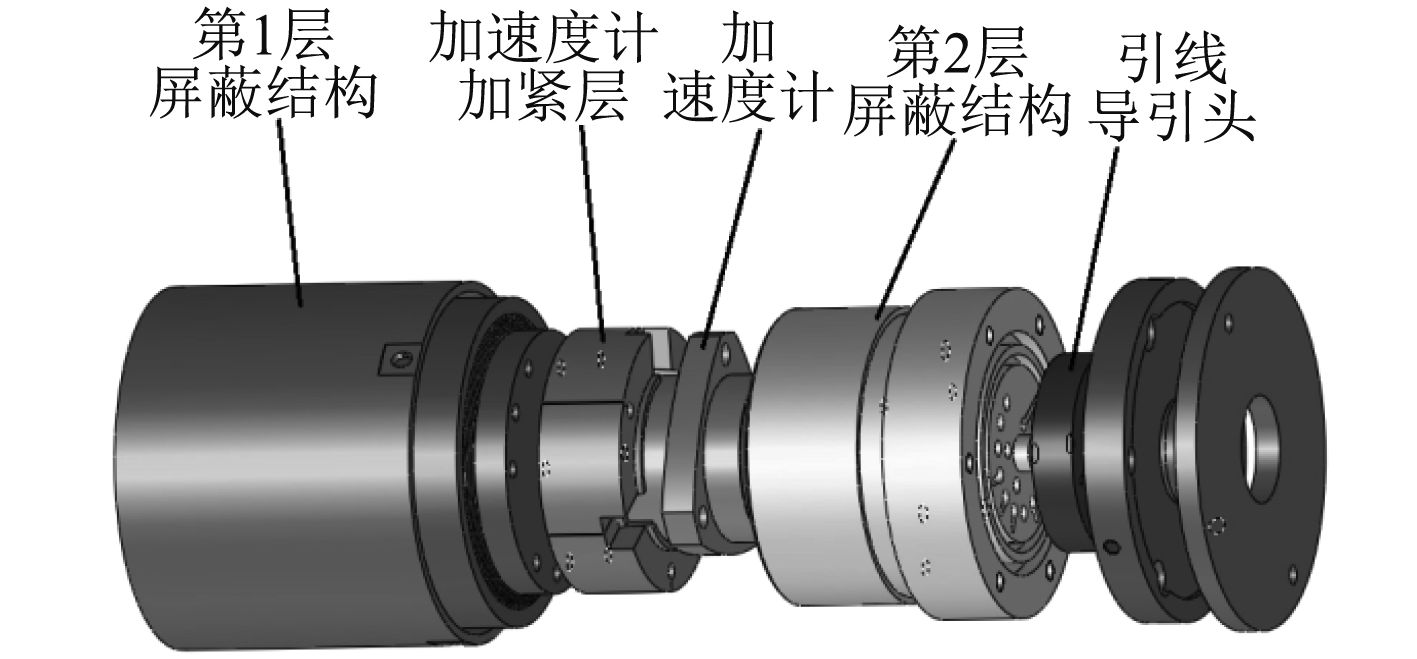 第1层
屏蔽结构

加速度计
加紧层

加
速度计

第2层
屏蔽结构

引线
导引头