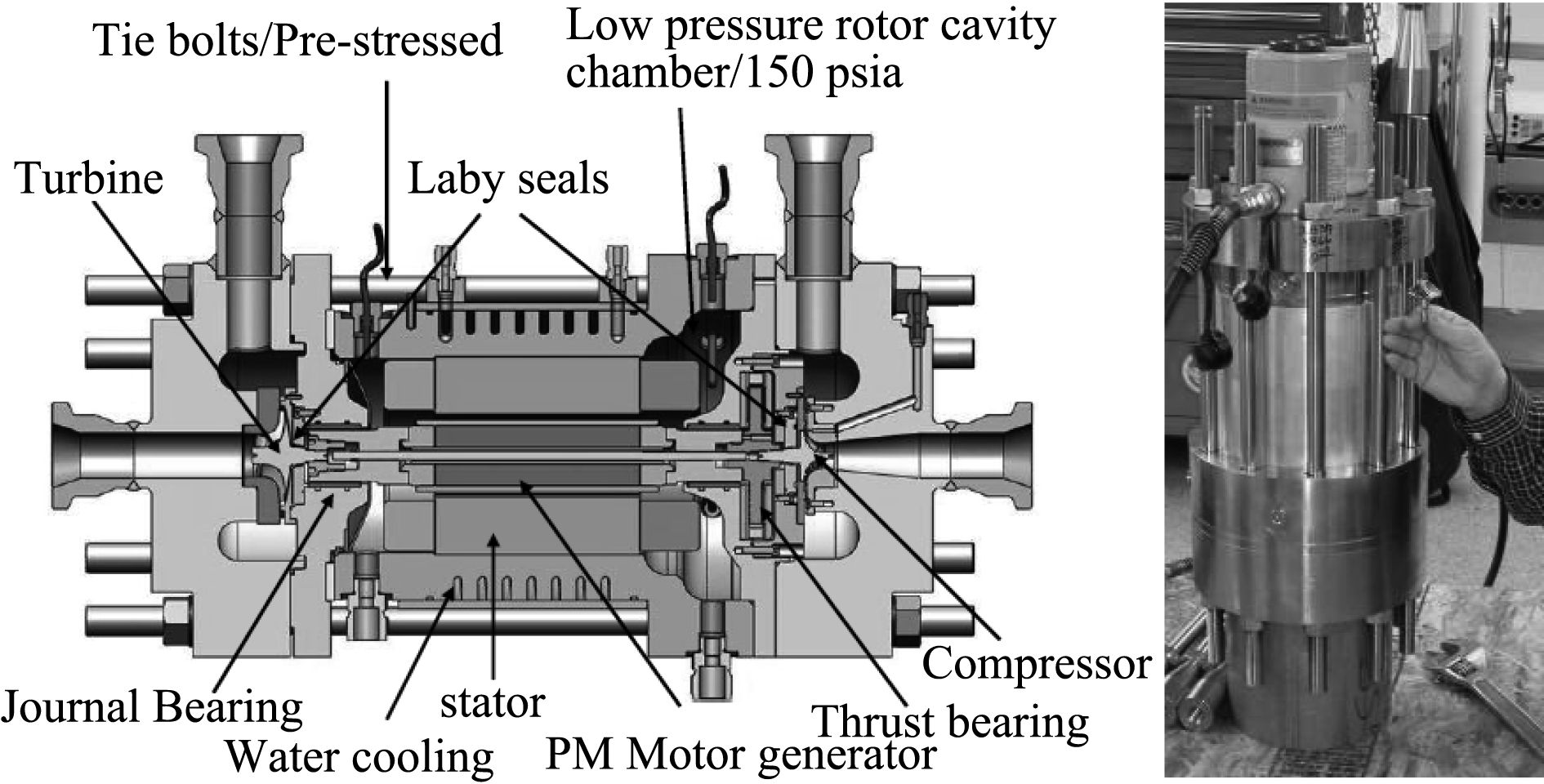 Tie bolts/Pre-stressed

Low pressure rotor cavity chamber/150 psia

Turbine

Laby seals

Compressor

Journal Bearing

stator

Thrust bearing

Water cooling

PM Motor generator