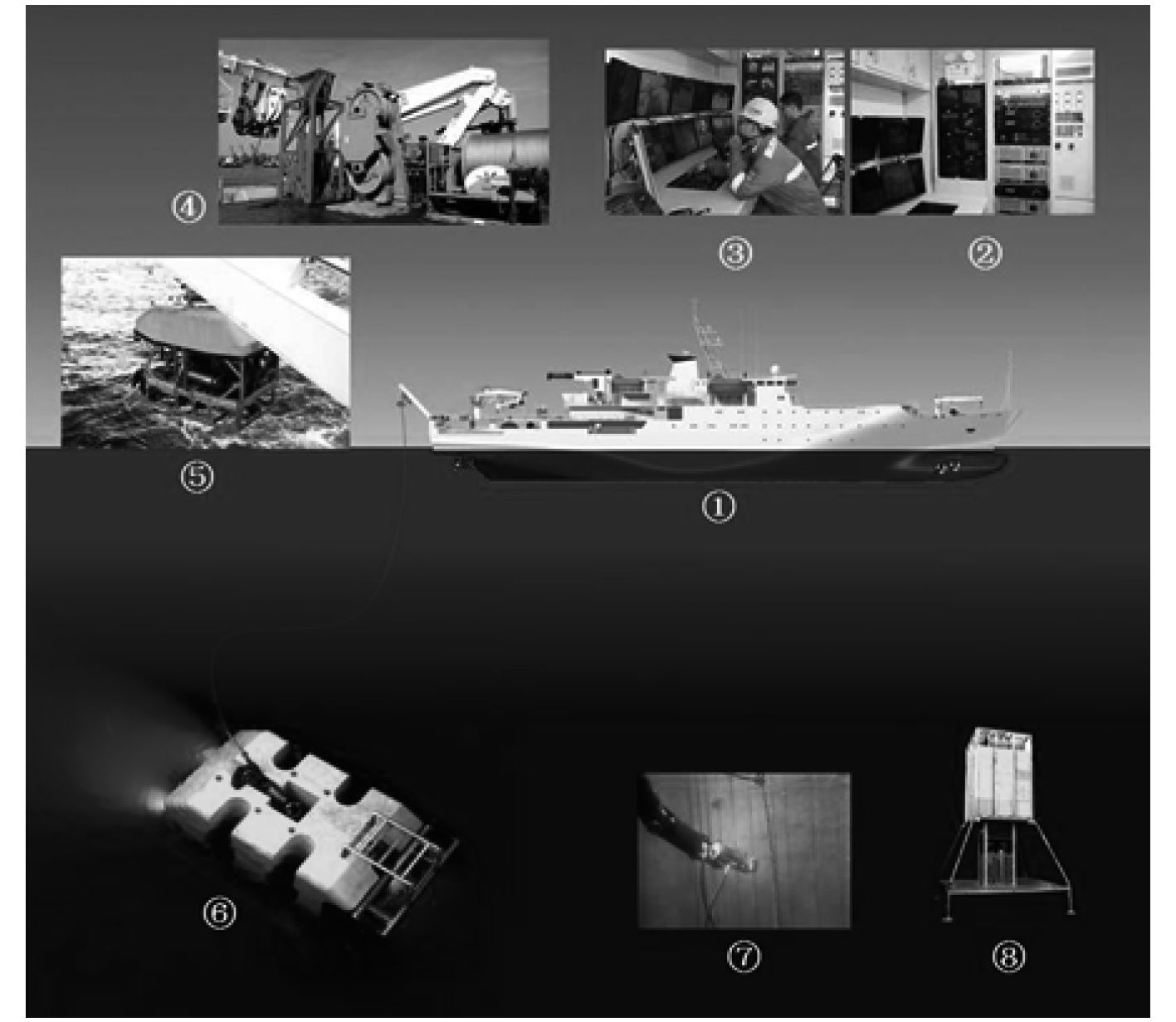 ④

③

②

⑤

①

⑥

⑦

⑧