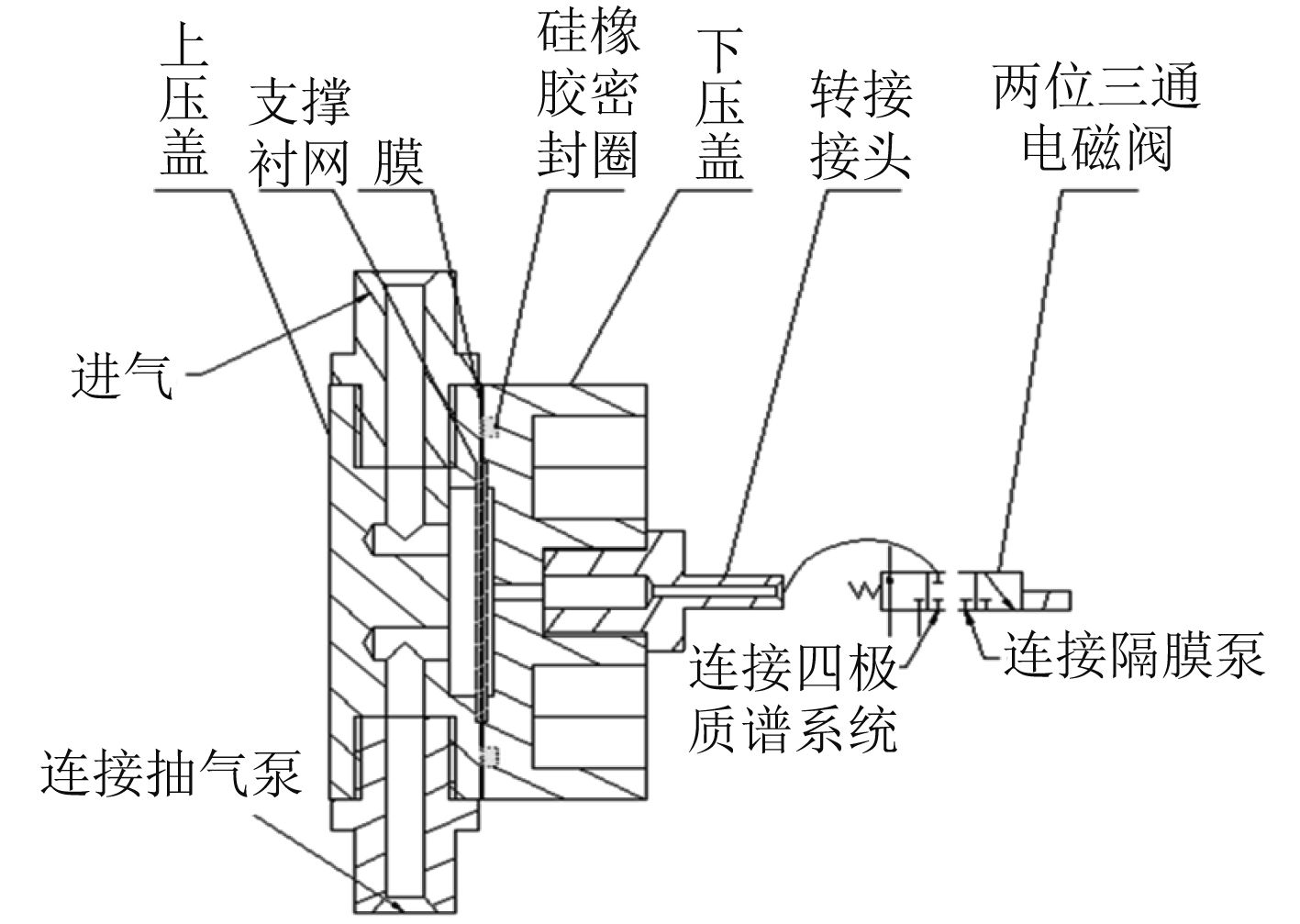 上压盖

支撑衬网

膜

硅橡胶密封圈

下压盖

转接接头

两位三通电磁阀

进气

连接四极质谱系统

连接隔膜泵

连接抽气泵