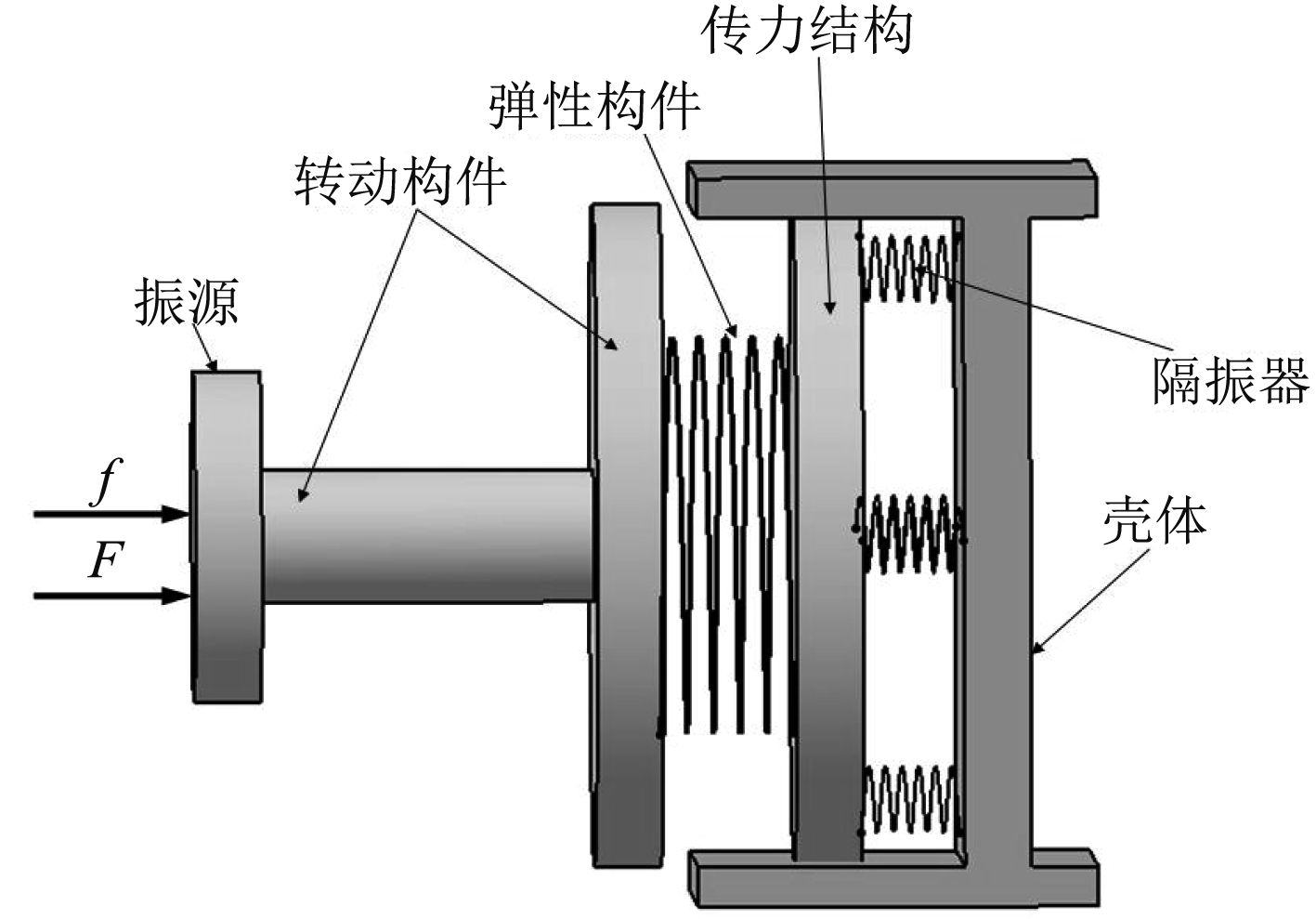 传力结构

弹性构件

转动构件

振源

隔振器

$f$

$F$

壳体