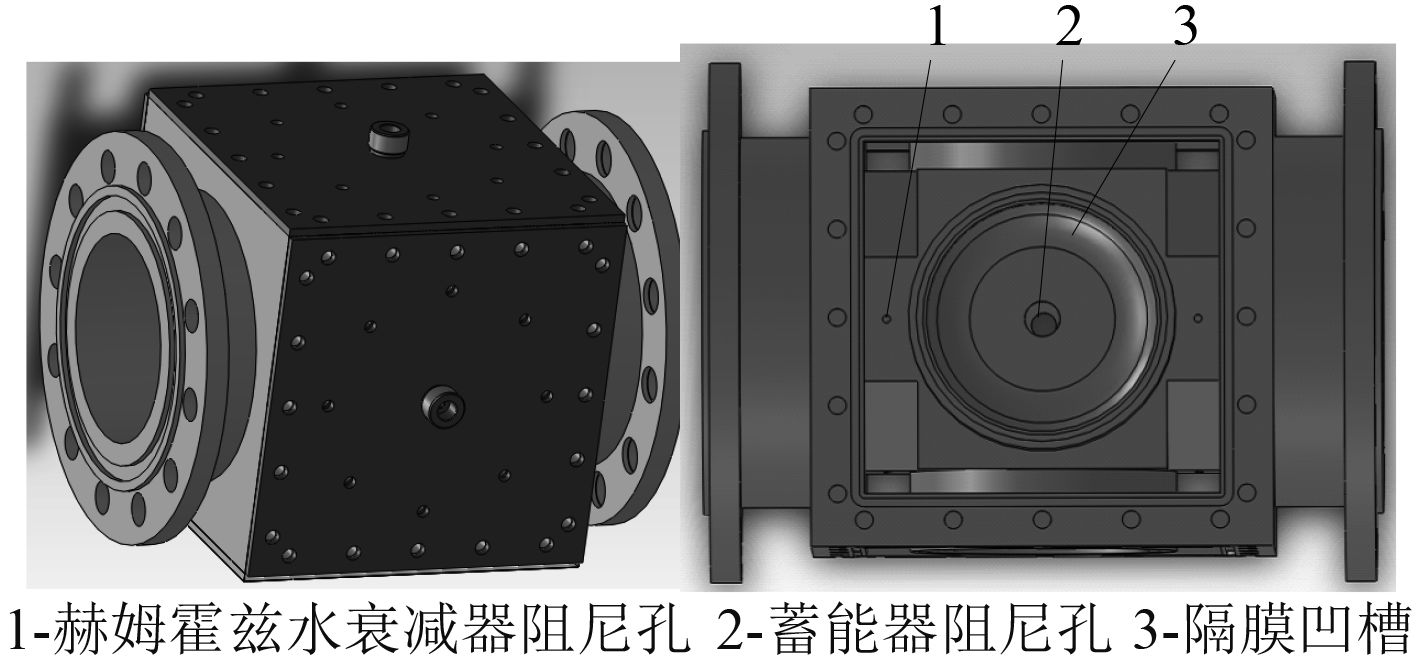 1 2 3

1-赫姆霍兹水衰减器阻尼孔 2-蓄能器阻尼孔 3-隔膜凹槽