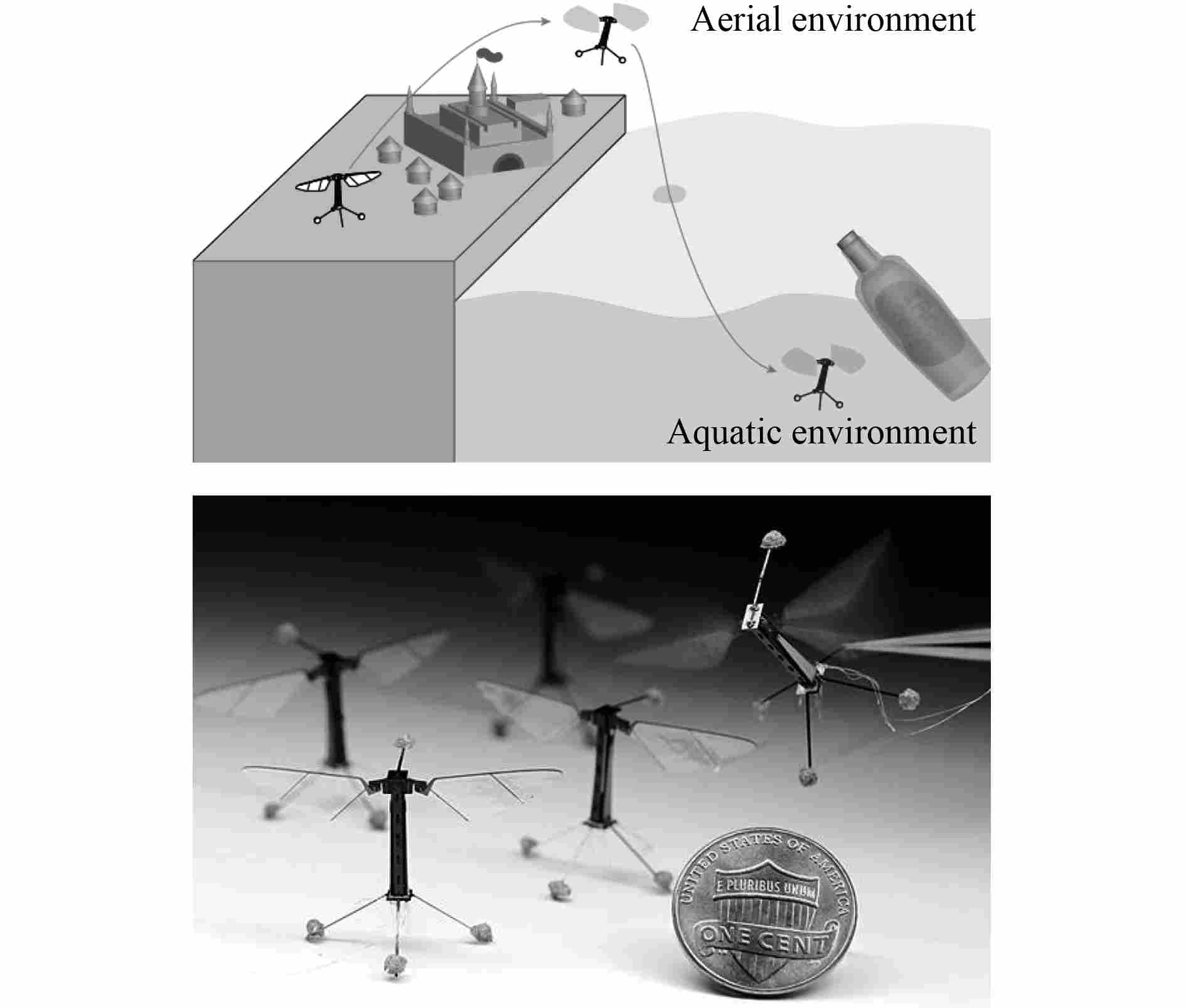 Aerial environment

Aquatic environment

UNITED STATES OF AMERICA
E PLURIBUS UNUM
ONE CENT