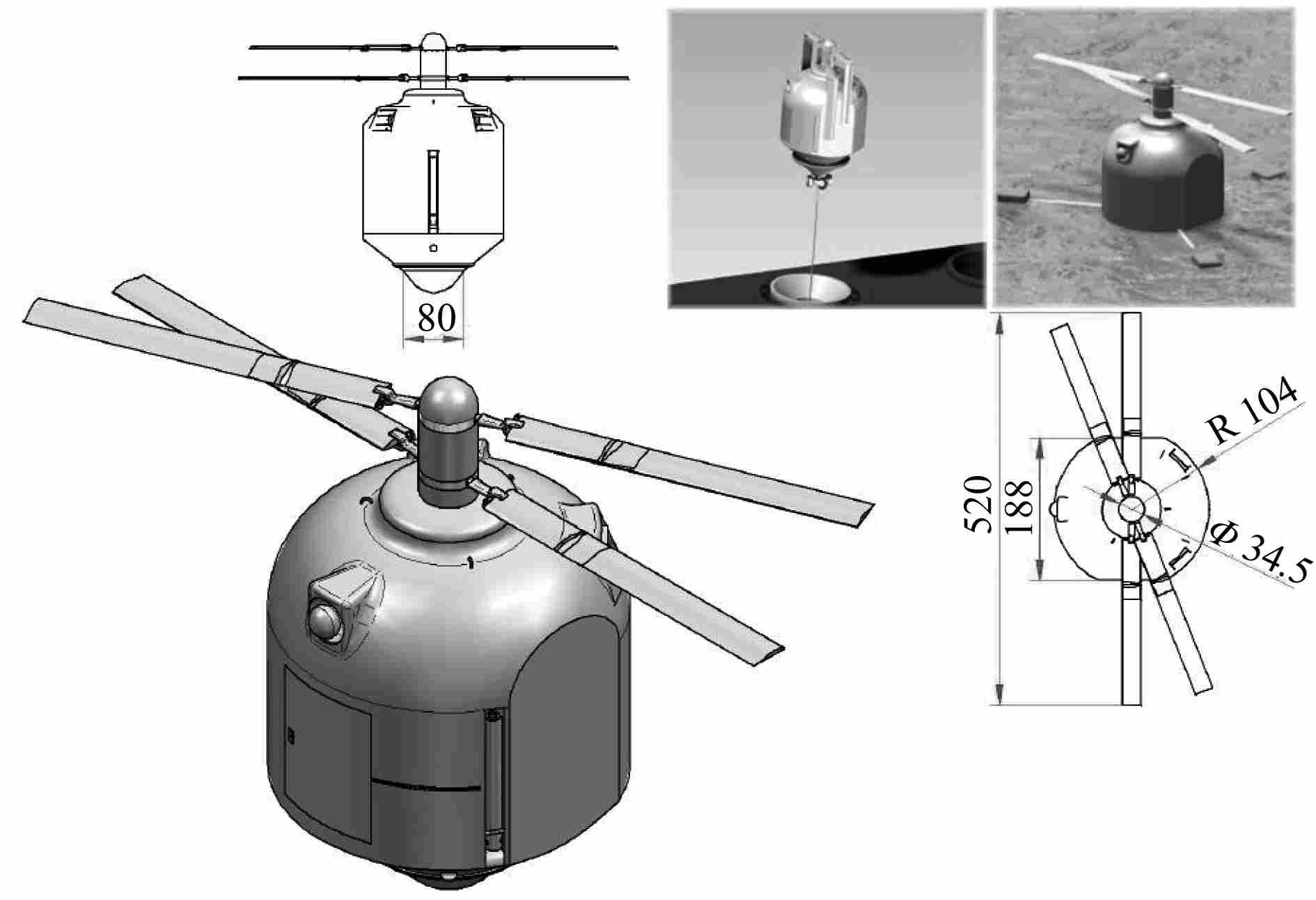 80

520

188

R 104

Φ 34.5