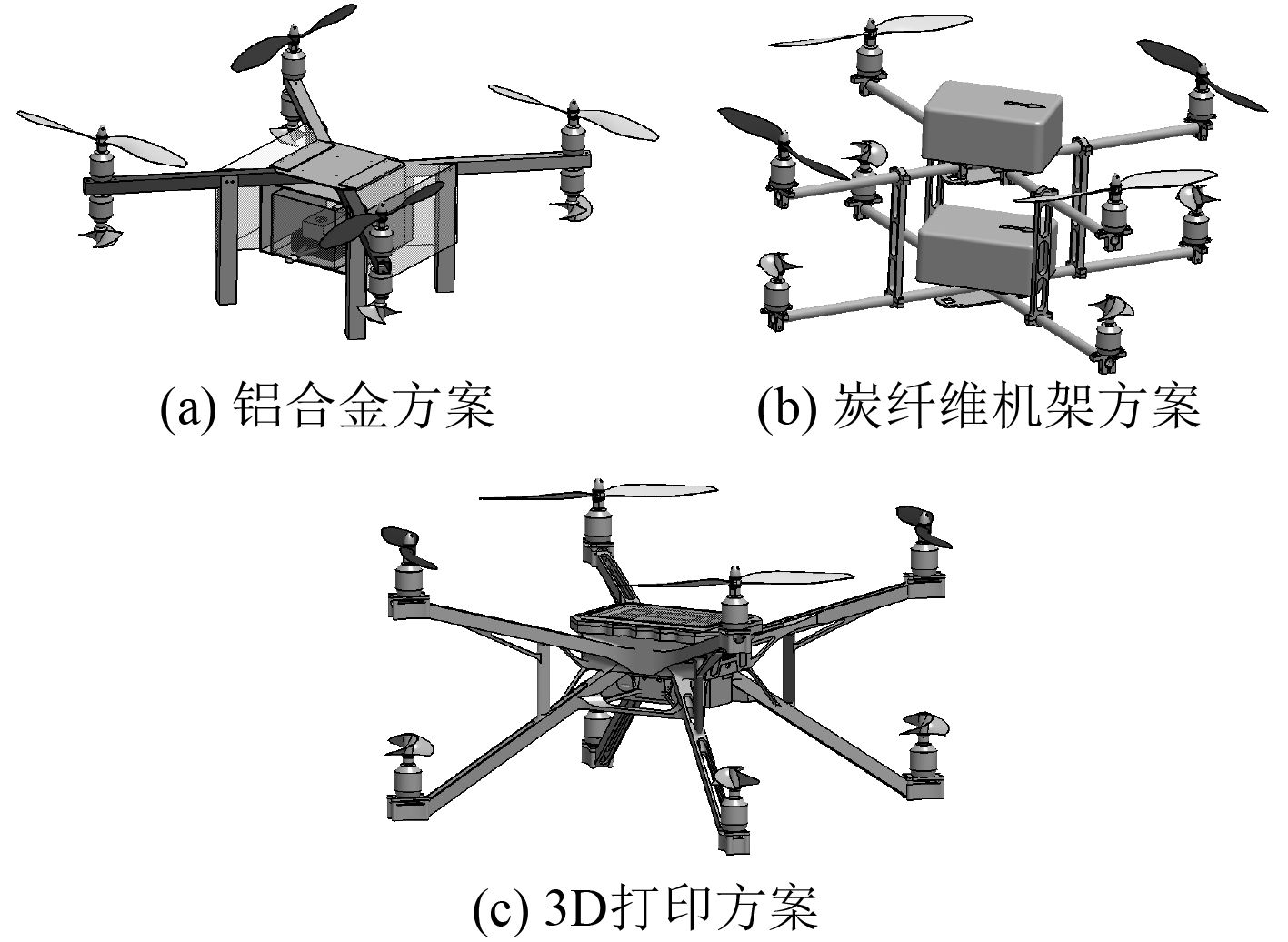 (a) 铝合金方案

(b) 炭纤维机架方案

(c) 3D打印方案