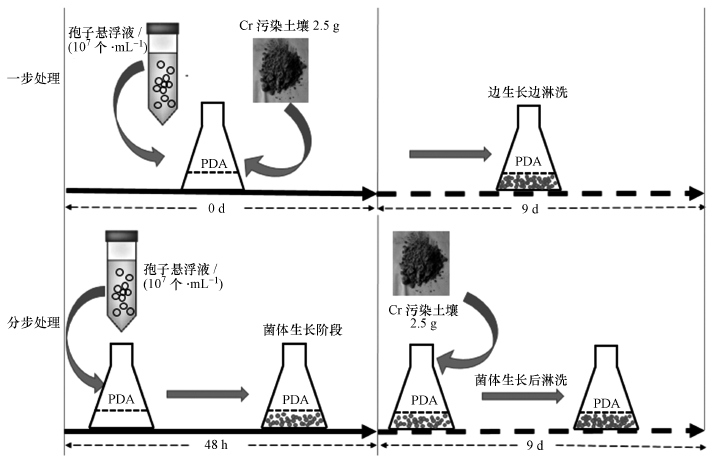 一步处理

孢子悬浮液 / ($10^7$ 个 $\cdot mL^{-1}$)

Cr 污染土壤 2.5 g

PDA

0 d

边生长边淋洗

PDA

9 d

分步处理

孢子悬浮液 / ($10^7$ 个 $\cdot mL^{-1}$)

PDA

菌体生长阶段

PDA

48 h

Cr 污染土壤 2.5 g

PDA

菌体生长后淋洗

PDA

9 d