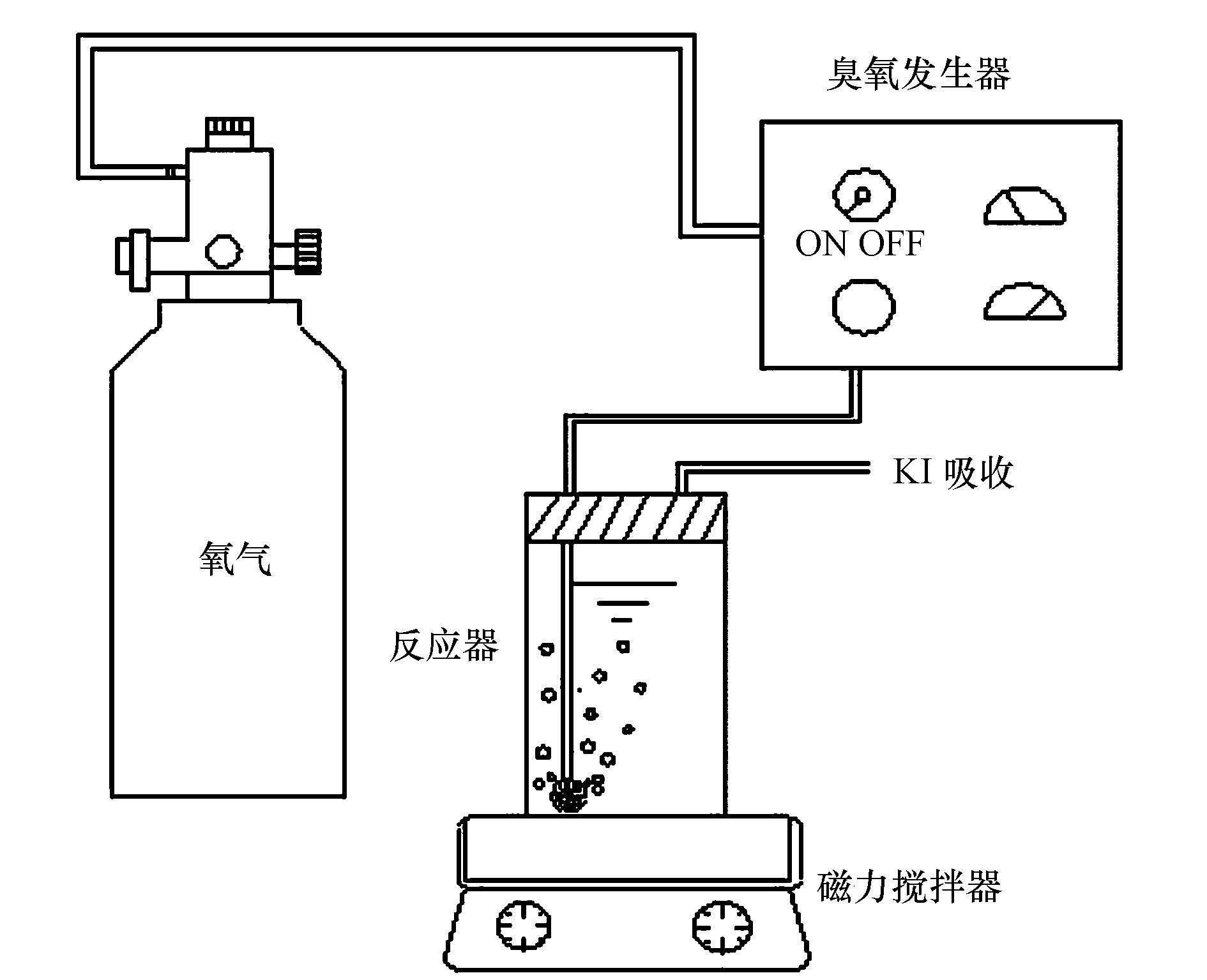 臭氧发生器

ON OFF

KI 吸收

氧气

反应器

磁力搅拌器