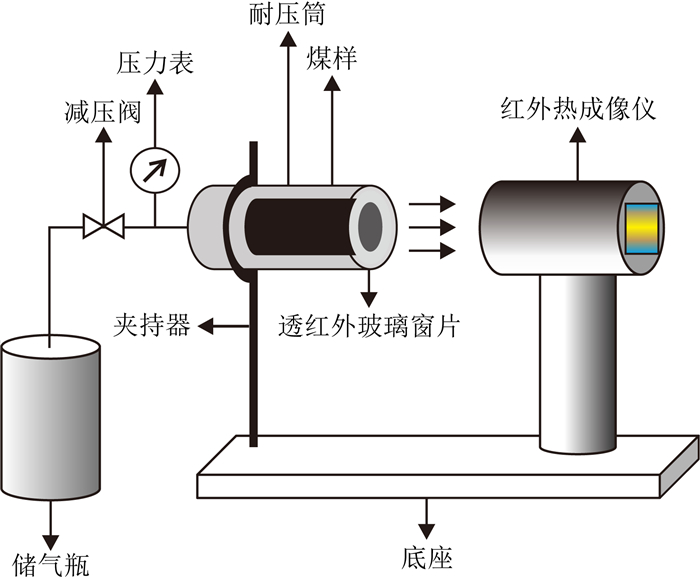 耐压筒
压力表
煤样
减压阀
红外热成像仪
夹持器
透红外玻璃窗片
储气瓶
底座