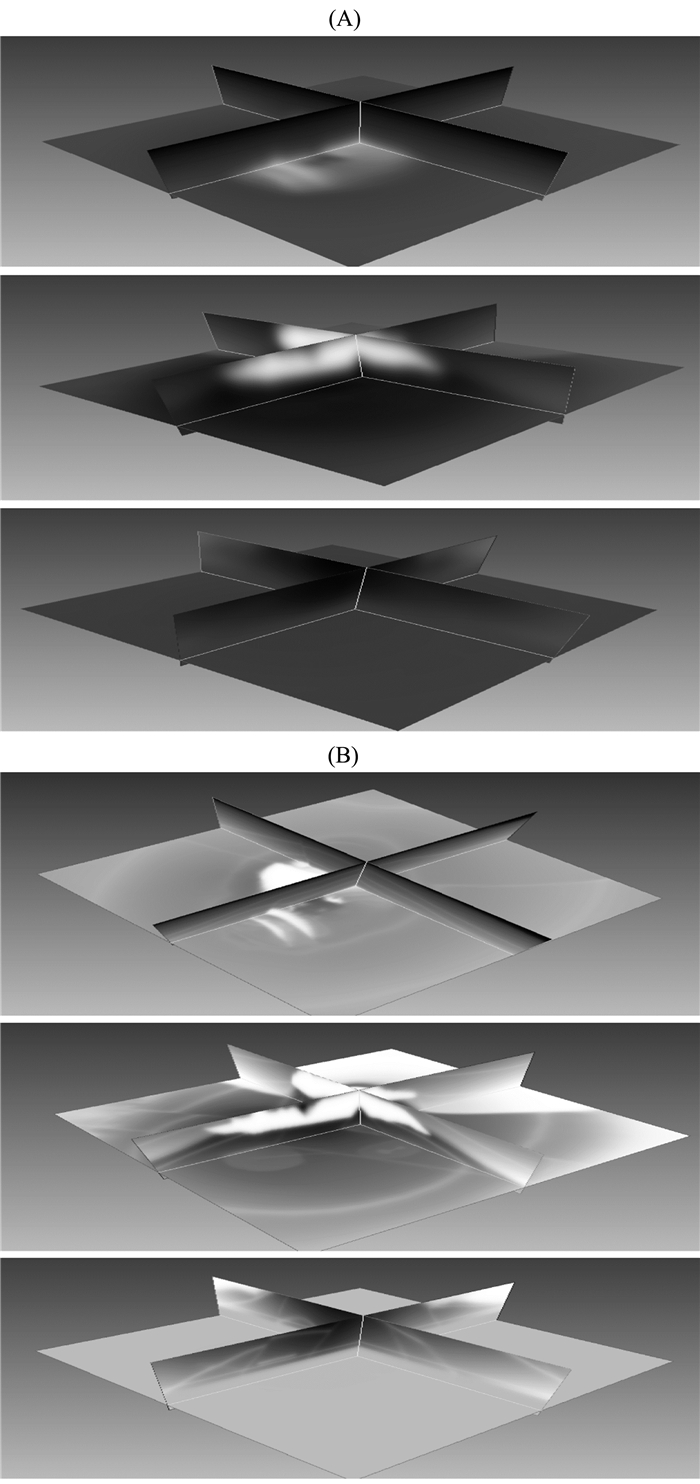 (A)

(B)