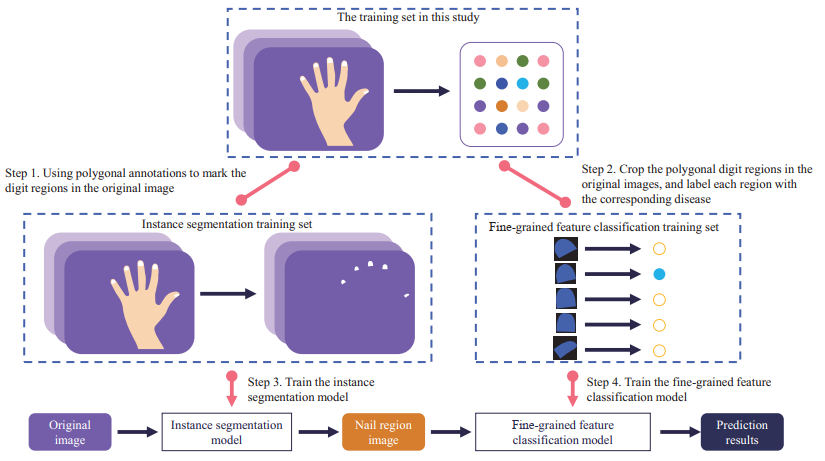 The training set in this study

Step 1. Using polygonal annotations to mark the digit regions in the original image

Step 2. Crop the polygonal digit regions in the original images, and label each region with the corresponding disease

Instance segmentation training set

Fine-grained feature classification training set

Step 3. Train the instance segmentation model

Step 4. Train the fine-grained feature classification model

Original image

Instance segmentation model

Nail region image

Fine-grained feature classification model

Prediction results