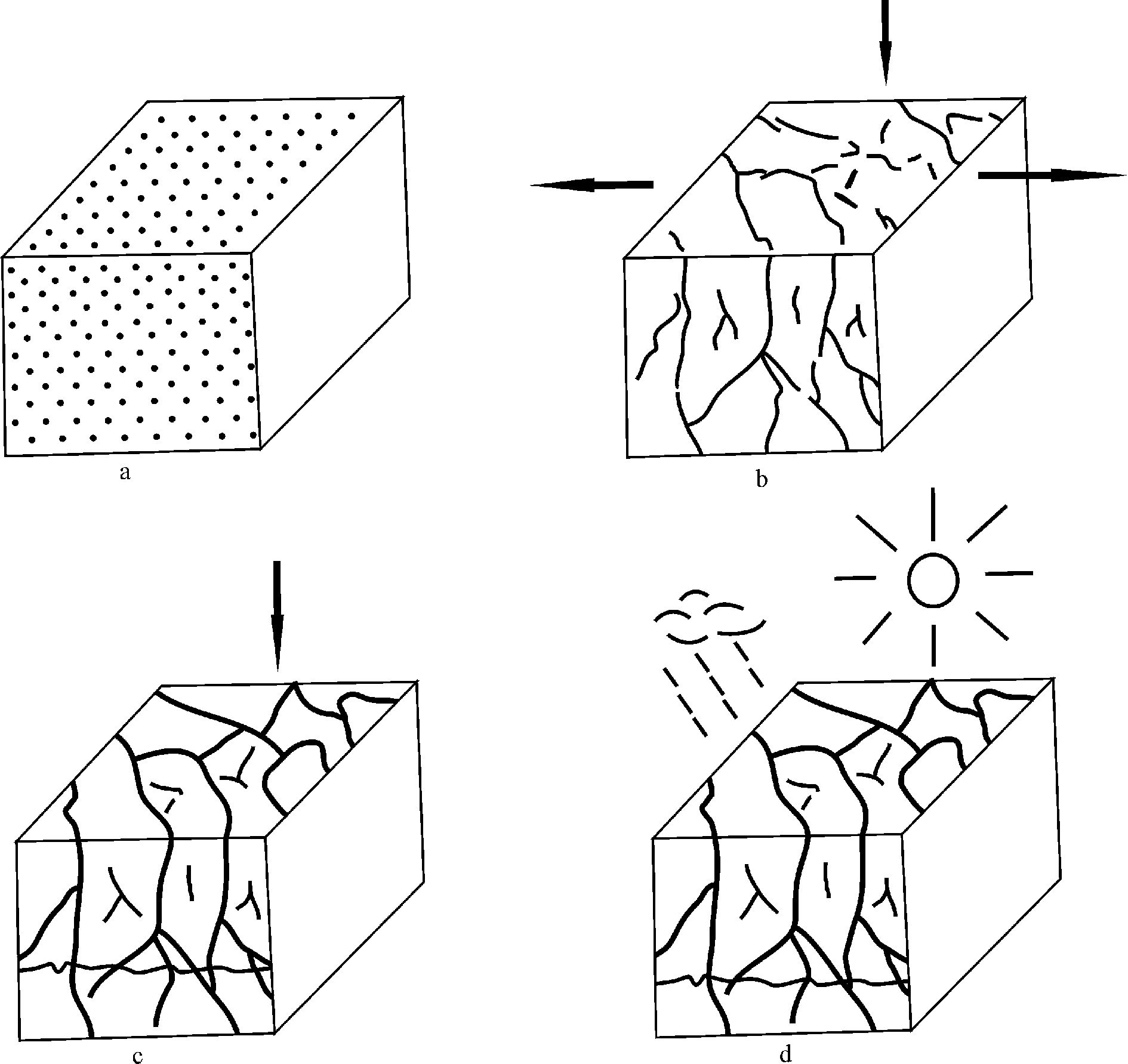 a

b

c

d