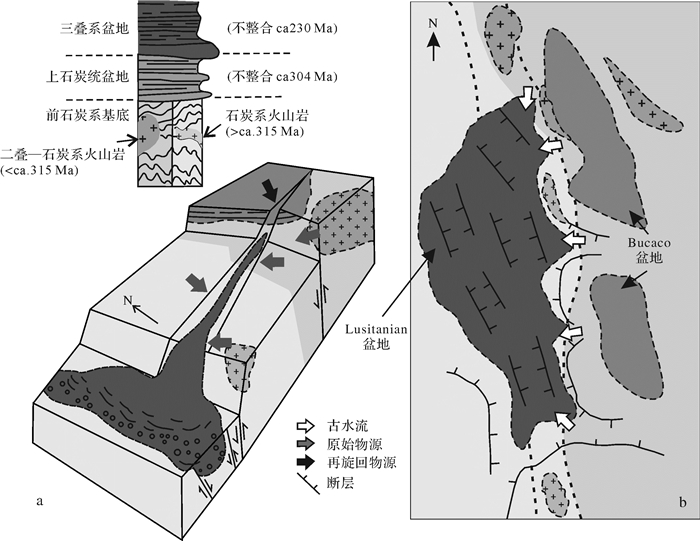 三叠系盆地
(不整合 ca230 Ma)
上石炭统盆地
(不整合 ca304 Ma)
前石炭系基底
石炭系火山岩
(>ca.315 Ma)
二叠—石炭系火山岩
(<ca.315 Ma)

N

古水流
原始物源
再旋回物源
断层

a

N

Bucaco
盆地

Lusitanian
盆地

b