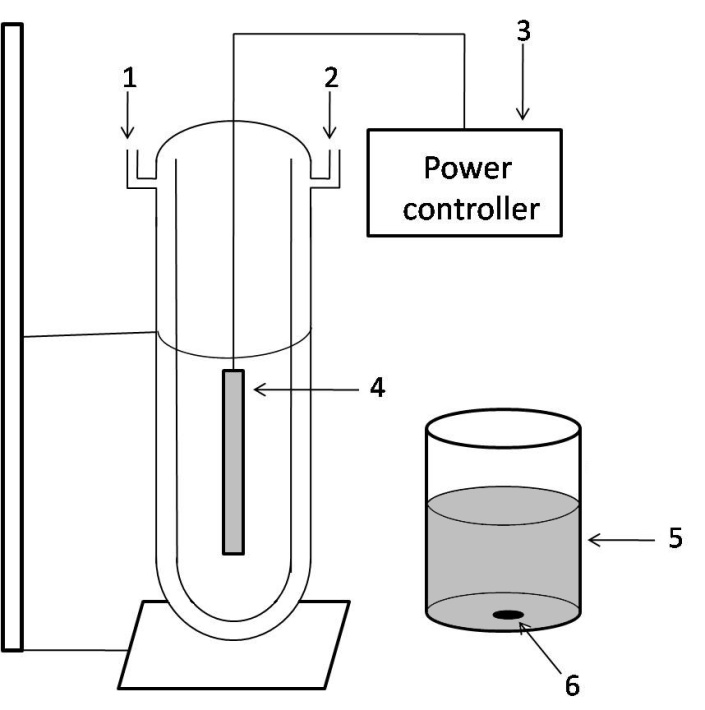 1
2
3
Power controller
4
5
6