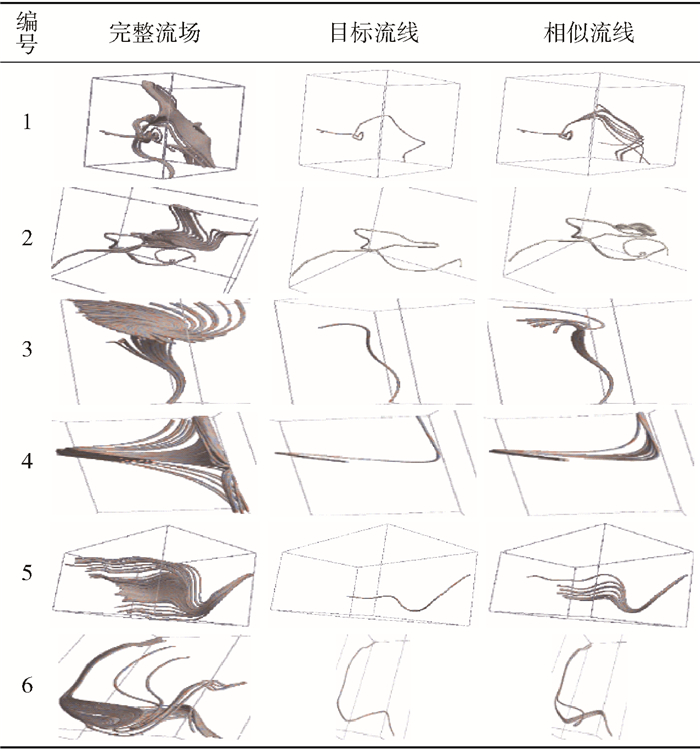 | 编号 | 完整流场 | 目标流线 | 相似流线 |
|---|---|---|---|
| 1 | | | |
| 2 | | | |
| 3 | | | |
| 4 | | | |
| 5 | | | |
| 6 | | | |