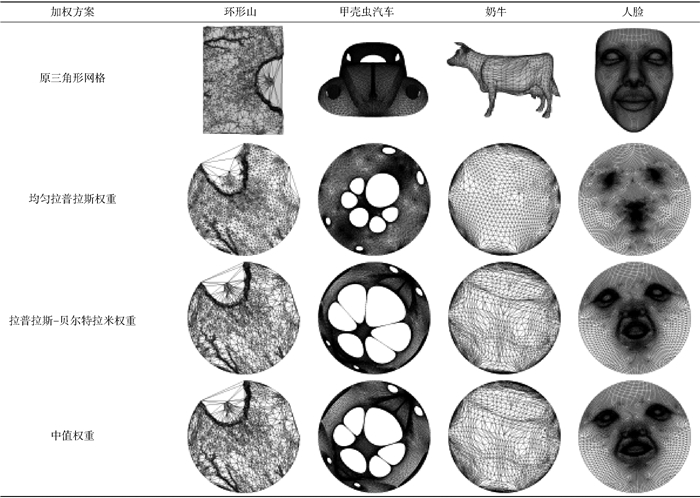 | 加权方案 | 环形山 | 甲壳虫汽车 | 奶牛 | 人脸 |
|---|---|---|---|---|
| 原三角形网格 | | | | |
| 均匀拉普拉斯权重 | | | | |
| 拉普拉斯-贝尔特拉米权重 | | | | |
| 中值权重 | | | | |