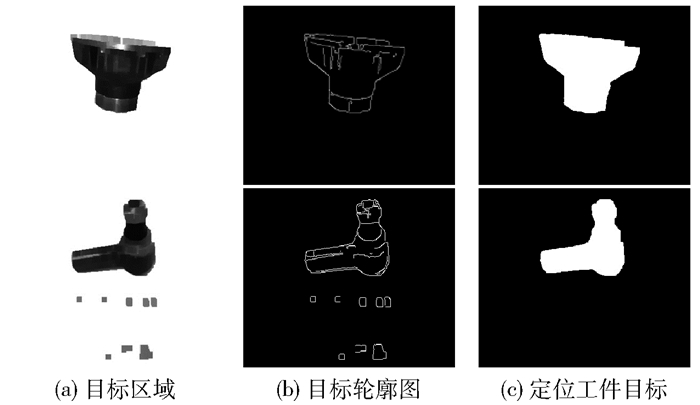 (a) 目标区域

(b) 目标轮廓图

(c) 定位工件目标