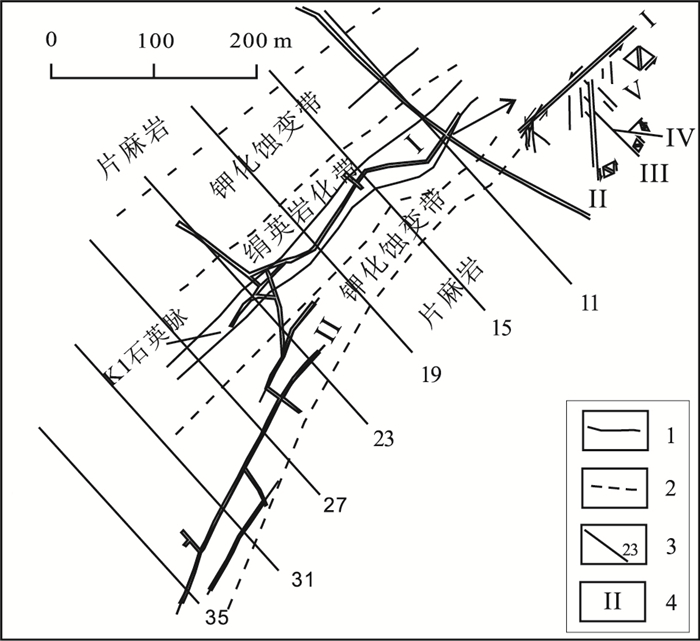 0 100 200 m

I
V
IV
III
II

片麻岩
钾化蚀变带
I
绢英岩化带
钾化蚀变带
片麻岩
K1石英脉
II

11
15
19
23
27
31
35

1
2
23
3
II
4