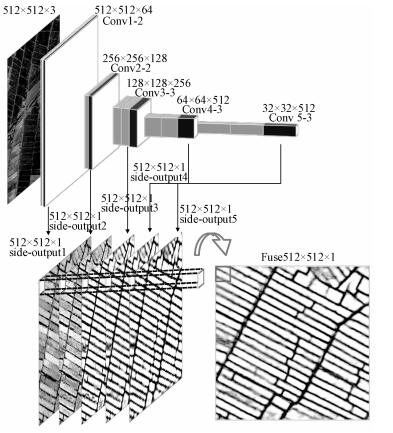 512×512×3

512×512×64
Conv1-2

256×256×128
Conv2-2

128×128×256
Conv3-3

64×64×512
Conv4-3

32×32×512
Conv 5-3

512×512×1
side-output4

512×512×1
side-output3

512×512×1
side-output5

512×512×1
side-output2

512×512×1
side-output1

Fuse512×512×1