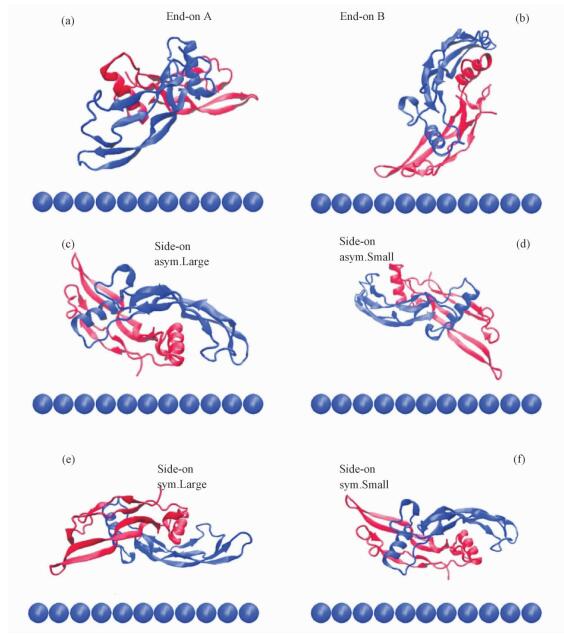 (a) End-on A

End-on B (b)

(c) Side-on asym.Large

Side-on asym.Small (d)

(e) Side-on sym.Large

Side-on sym.Small (f)