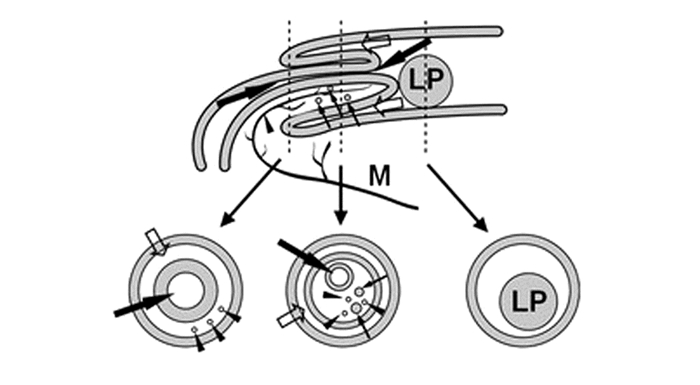 LP

M

LP