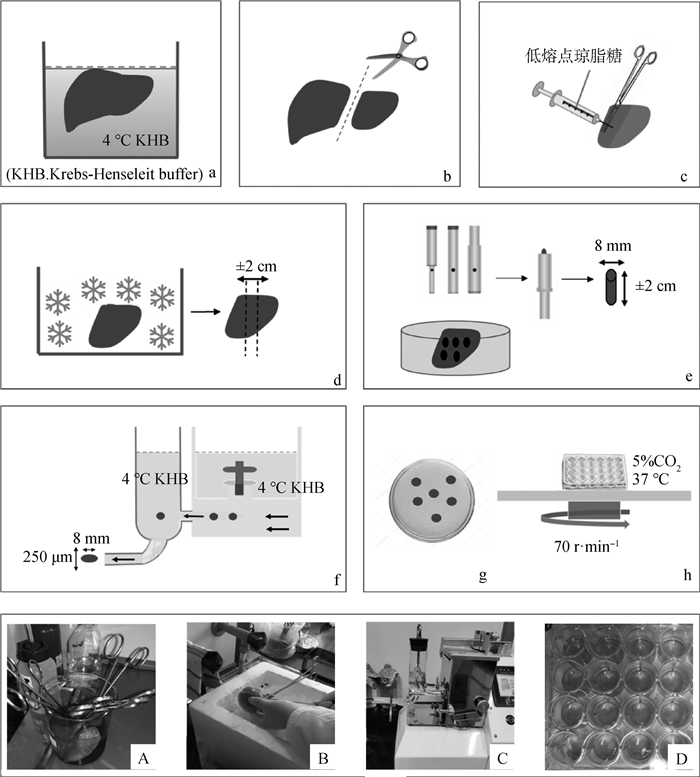 4 °C KHB
(KHB.Krebs-Henseleit buffer) a

b

低熔点琼脂糖
c

±2 cm
d

8 mm
±2 cm
e

4 °C KHB
4 °C KHB
8 mm
250 μm
f

g

5%$CO_2$
37 °C
70 r·min$^{-1}$
h

A

B

C

D