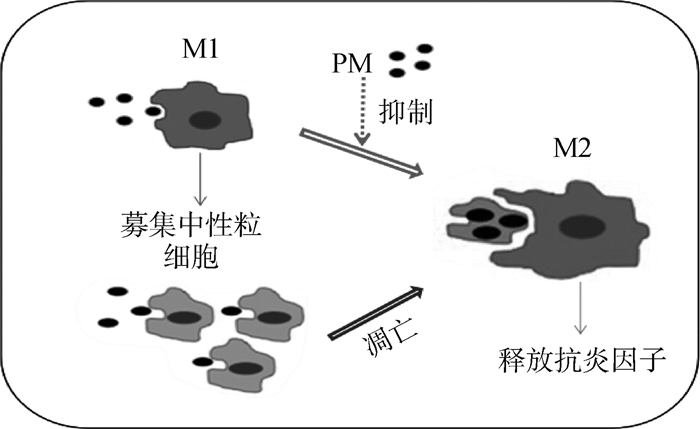 M1

PM

抑制

M2

募集中性粒细胞

凋亡

释放抗炎因子