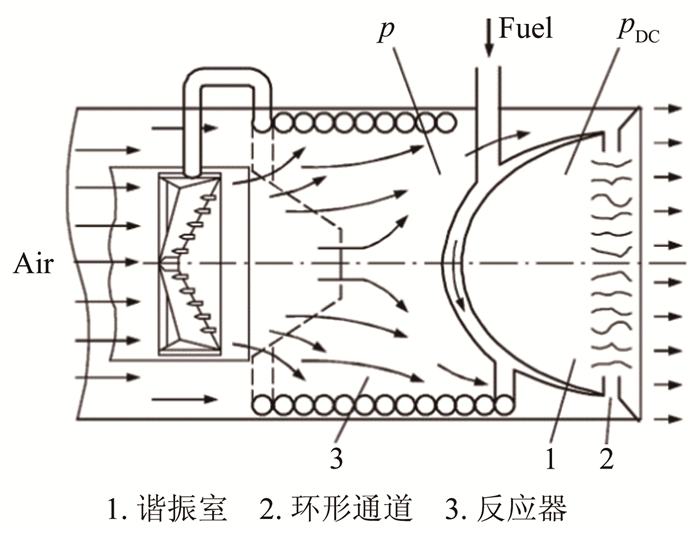 $p$

Fuel

$p_{DC}$

Air

3

1

2

1. 谐振室　2. 环形通道　3. 反应器