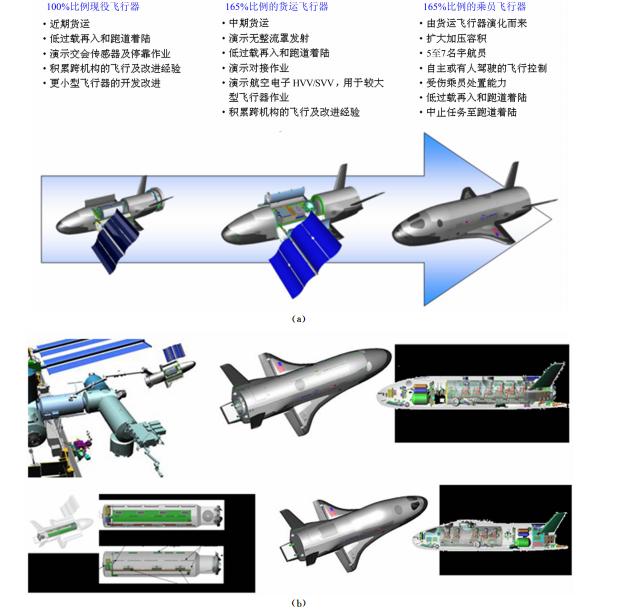 100%比例现役飞行器
• 近期货运
• 低过载再入和跑道着陆
• 演示交会传感器及停靠作业
• 积累跨机构的飞行及改进经验
• 更小型飞行器的开发改进

165%比例的货运飞行器
• 中期货运
• 演示无整流罩发射
• 低过载再入和跑道着陆
• 演示对接作业
• 演示航空电子 HVV/SVV，用于较大型飞行器作业
• 积累跨机构的飞行及改进经验

165%比例的乘员飞行器
• 由货运飞行器演化而来
• 扩大加压容积
• 5至7名宇航员
• 自主或有人驾驶的飞行控制
• 受伤乘员处置能力
• 低过载再入和跑道着陆
• 中止任务至跑道着陆

(a)

(b)