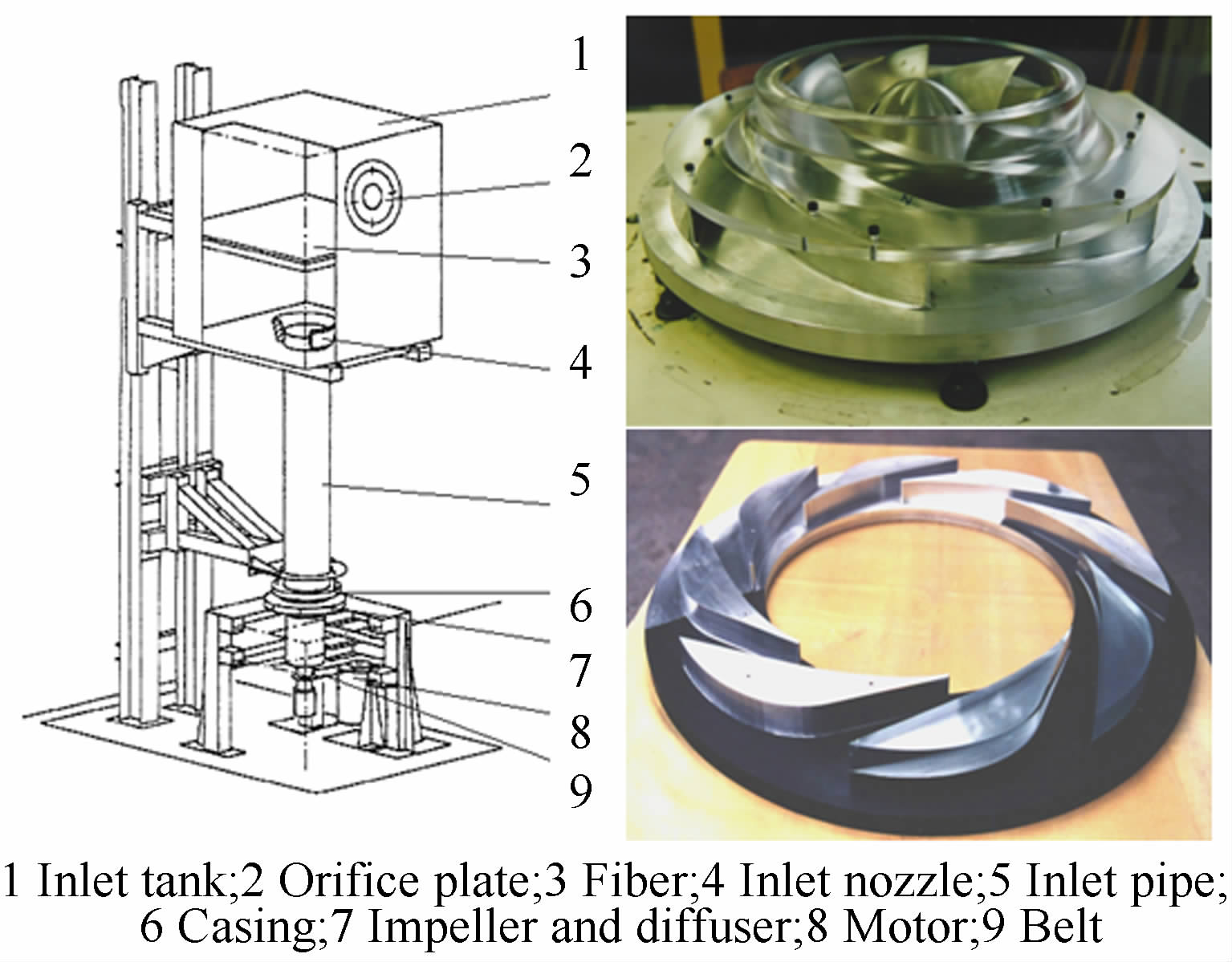 1
2
3
4
5
6
7
8
9

1 Inlet tank;2 Orifice plate;3 Fiber;4 Inlet nozzle;5 Inlet pipe;
6 Casing;7 Impeller and diffuser;8 Motor;9 Belt