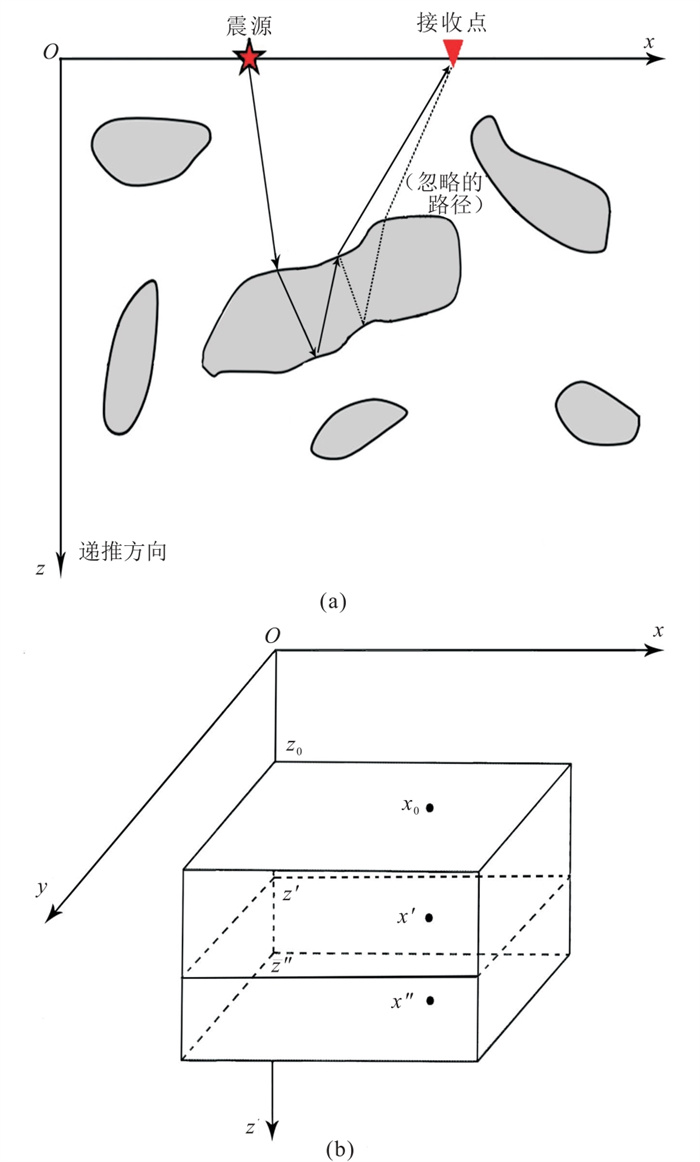 震源

接收点

$O$

$x$

（忽略的路径）

$z$ 递推方向

(a)

$O$

$x$

$z_0$

$x_0$

$y$

$z'$

$x'$

$z''$

$x''$

$z$

(b)