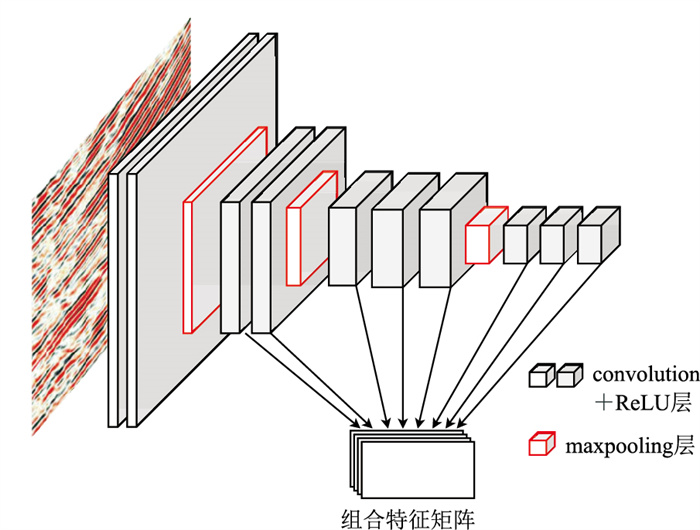 convolution
＋ReLU层

maxpooling层

组合特征矩阵