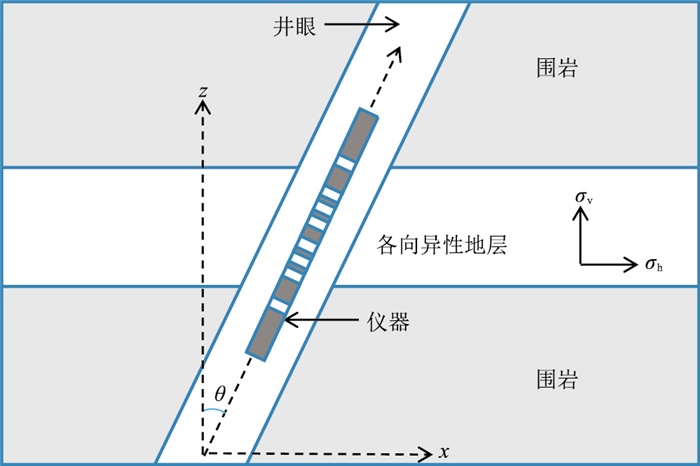 井眼

围岩

$z$

$\sigma_v$

各向异性地层

$\sigma_h$

仪器

围岩

$\theta$

$x$