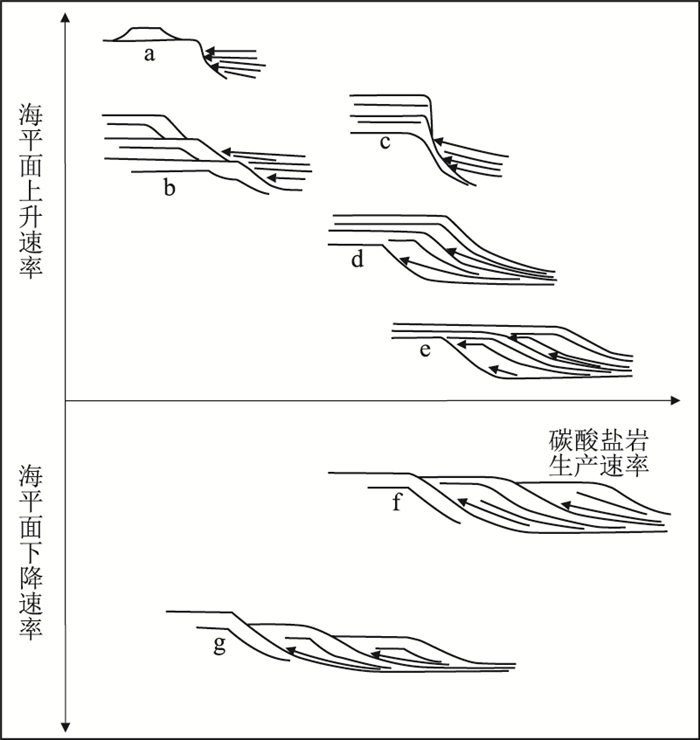 海平面上升速率

a

b

c

d

e

碳酸盐岩生产速率

海平面下降速率

f

g