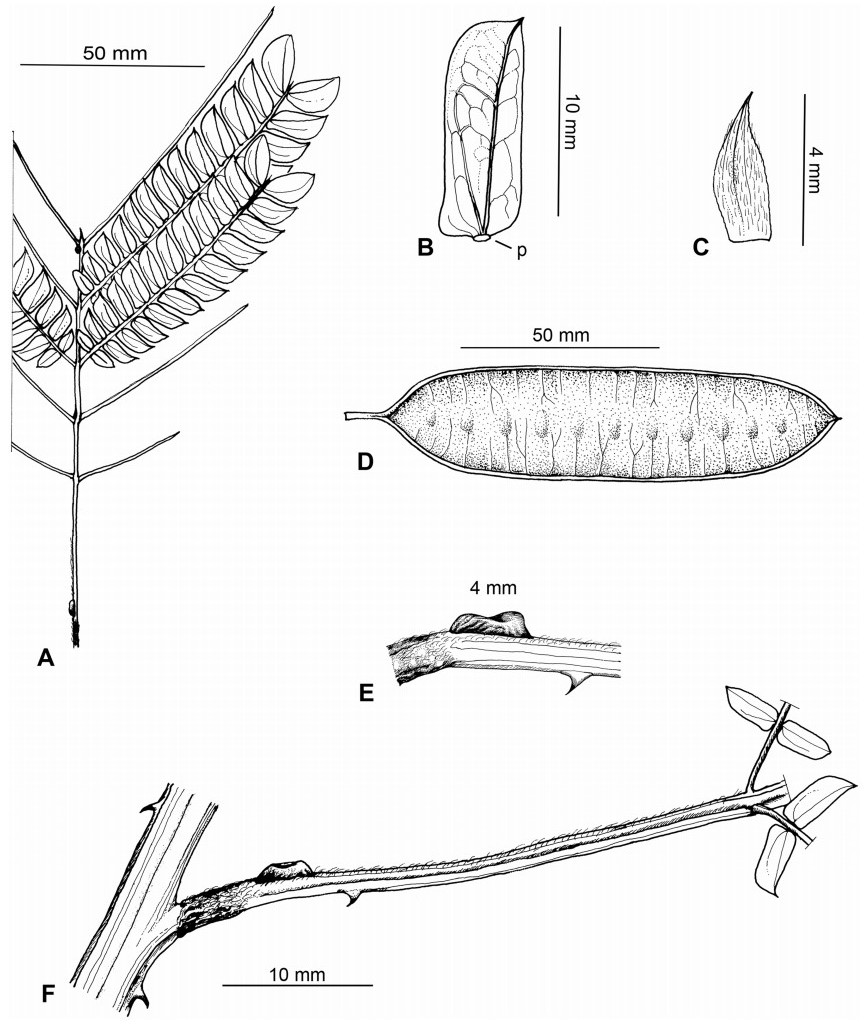 50 mm

A

B

p

10 mm

C

4 mm

50 mm

D

4 mm

E

F

10 mm