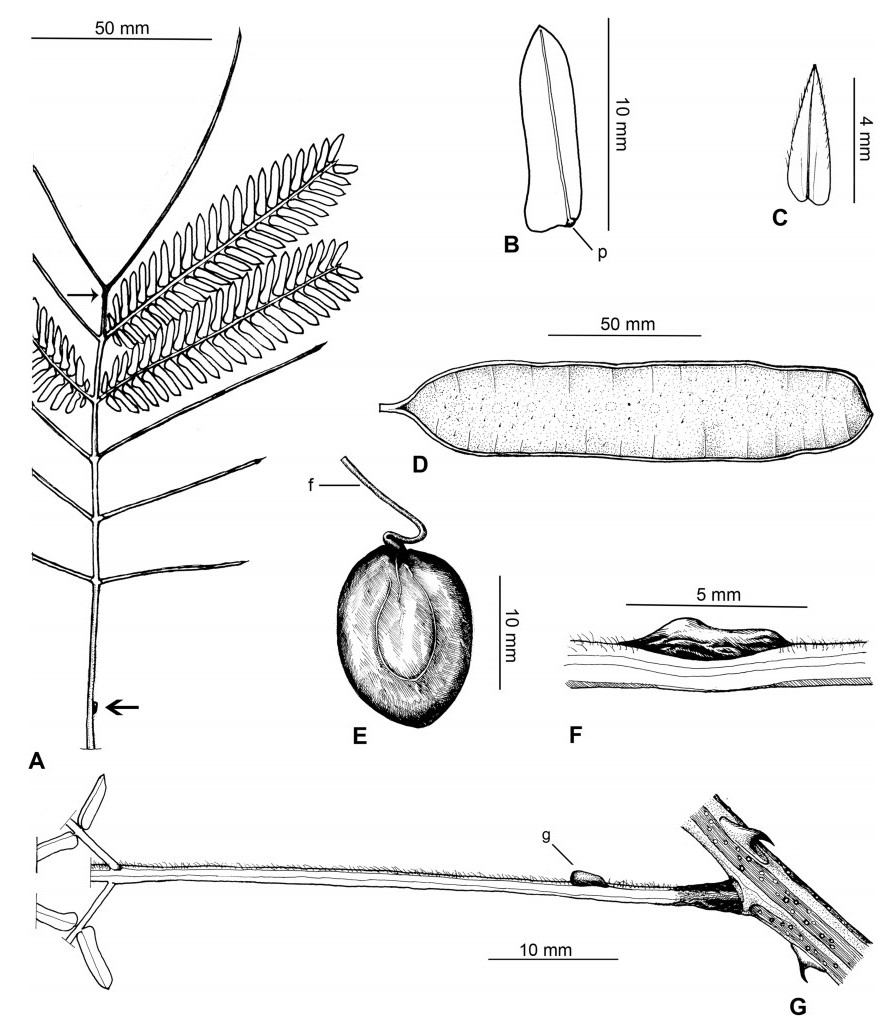 50 mm

10 mm

B

p

4 mm

C

50 mm

D

f

10 mm

E

5 mm

F

A

g

10 mm

G