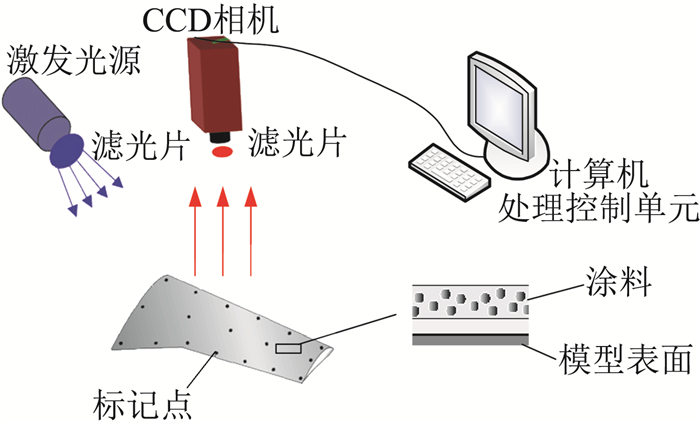 CCD相机
激发光源
滤光片
滤光片
计算机
处理控制单元
涂料
模型表面
标记点