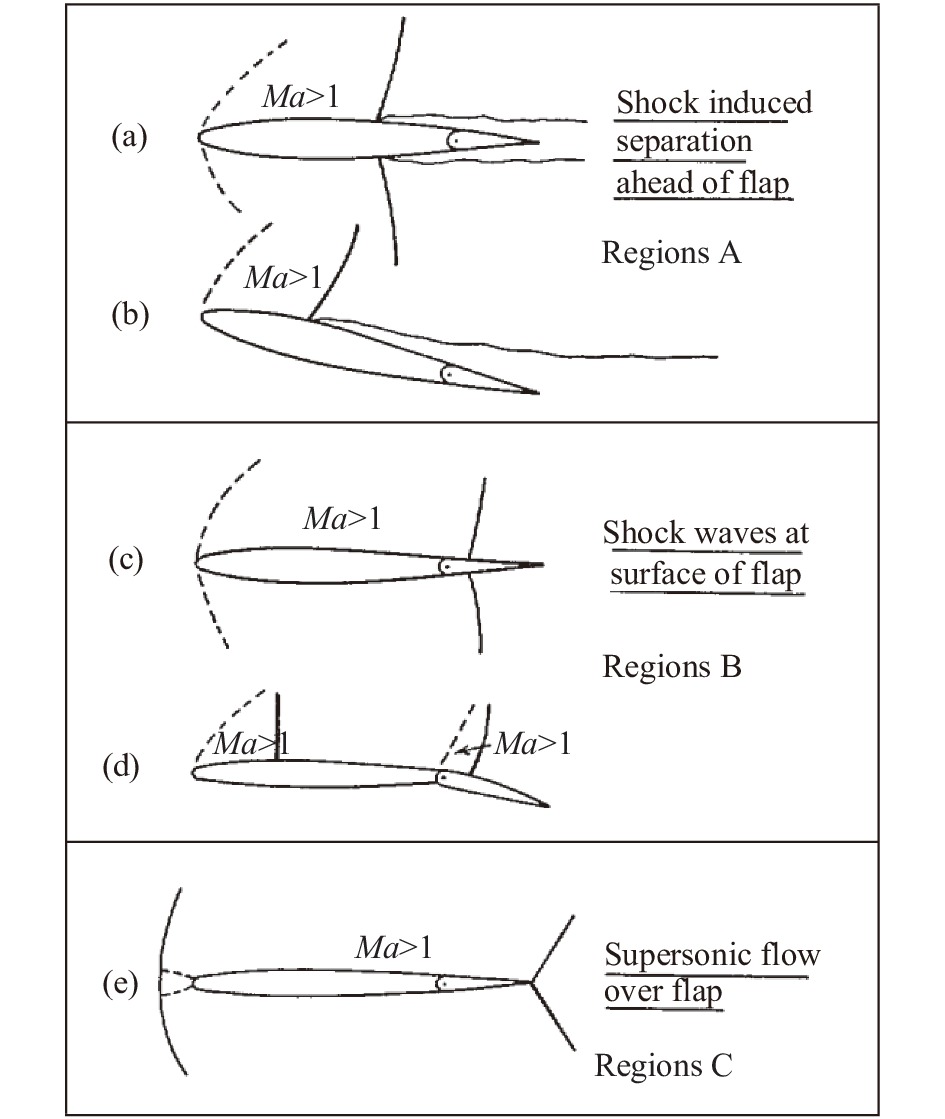 (a) $Ma>1$ Shock induced separation ahead of flap

Regions A

(b) $Ma>1$

(c) $Ma>1$ Shock waves at surface of flap

Regions B

(d) $Ma>1$ $Ma>1$

(e) $Ma>1$ Supersonic flow over flap

Regions C