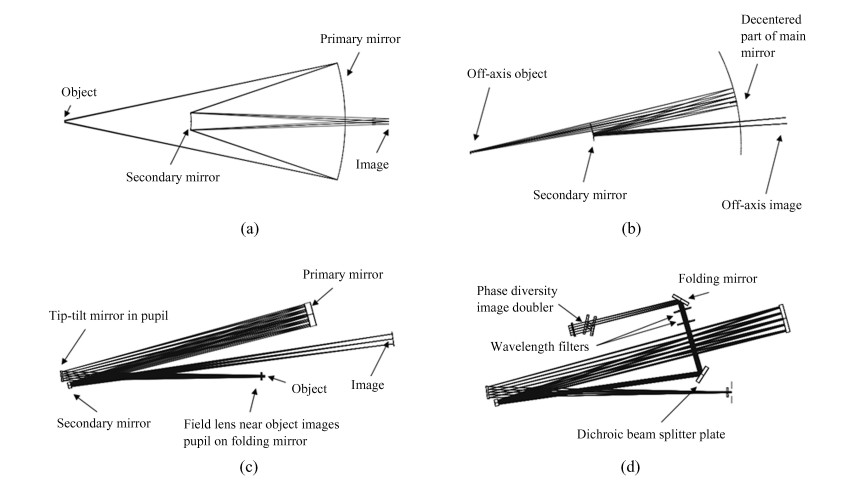 Primary mirror

Object

Secondary mirror

Image

(a)

Decentered part of main mirror

Off-axis object

Secondary mirror

Off-axis image

(b)

Primary mirror

Tip-tilt mirror in pupil

Object

Image

Secondary mirror

Field lens near object images pupil on folding mirror

(c)

Folding mirror

Phase diversity image doubler

Wavelength filters

Dichroic beam splitter plate

(d)