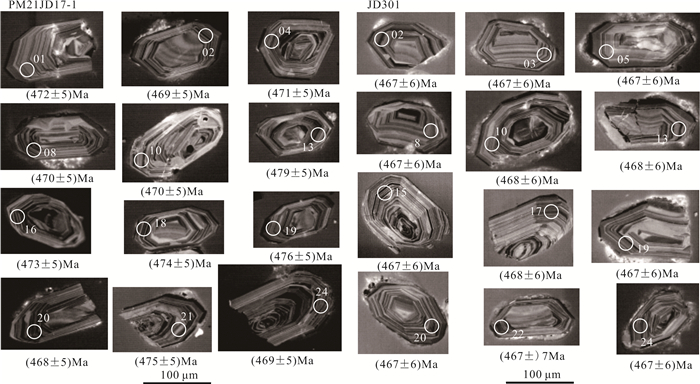 PM21JD17-1

01
(472±5)Ma
02
(469±5)Ma
04
(471±5)Ma
08
(470±5)Ma
10
(470±5)Ma
13
(479±5)Ma
16
(473±5)Ma
18
(474±5)Ma
19
(476±5)Ma
20
(468±5)Ma
21
(475±5)Ma
24
(469±5)Ma
100 μm

JD301

02
(467±6)Ma
03
(467±6)Ma
05
(467±6)Ma
8
(467±6)Ma
10
(468±6)Ma
13
(468±6)Ma
15
(467±6)Ma
17
(468±6)Ma
19
(467±6)Ma
20
(467±6)Ma
22
(467±) 7Ma
24
(467±6)Ma
100 μm